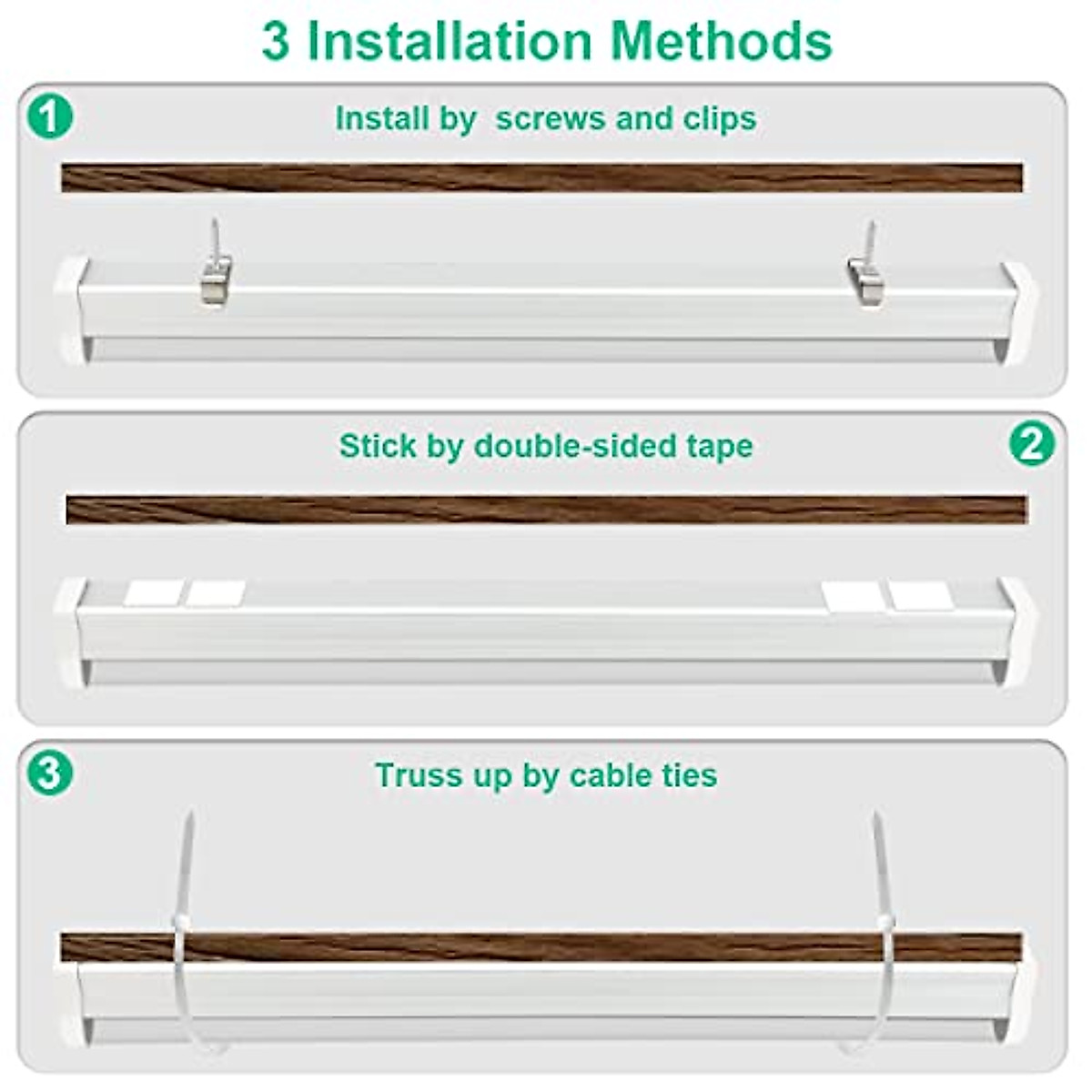 3 Installation Methods

1

Install by  screws and clips

Stick by double-sided tape

2

3

Truss up by cable ties