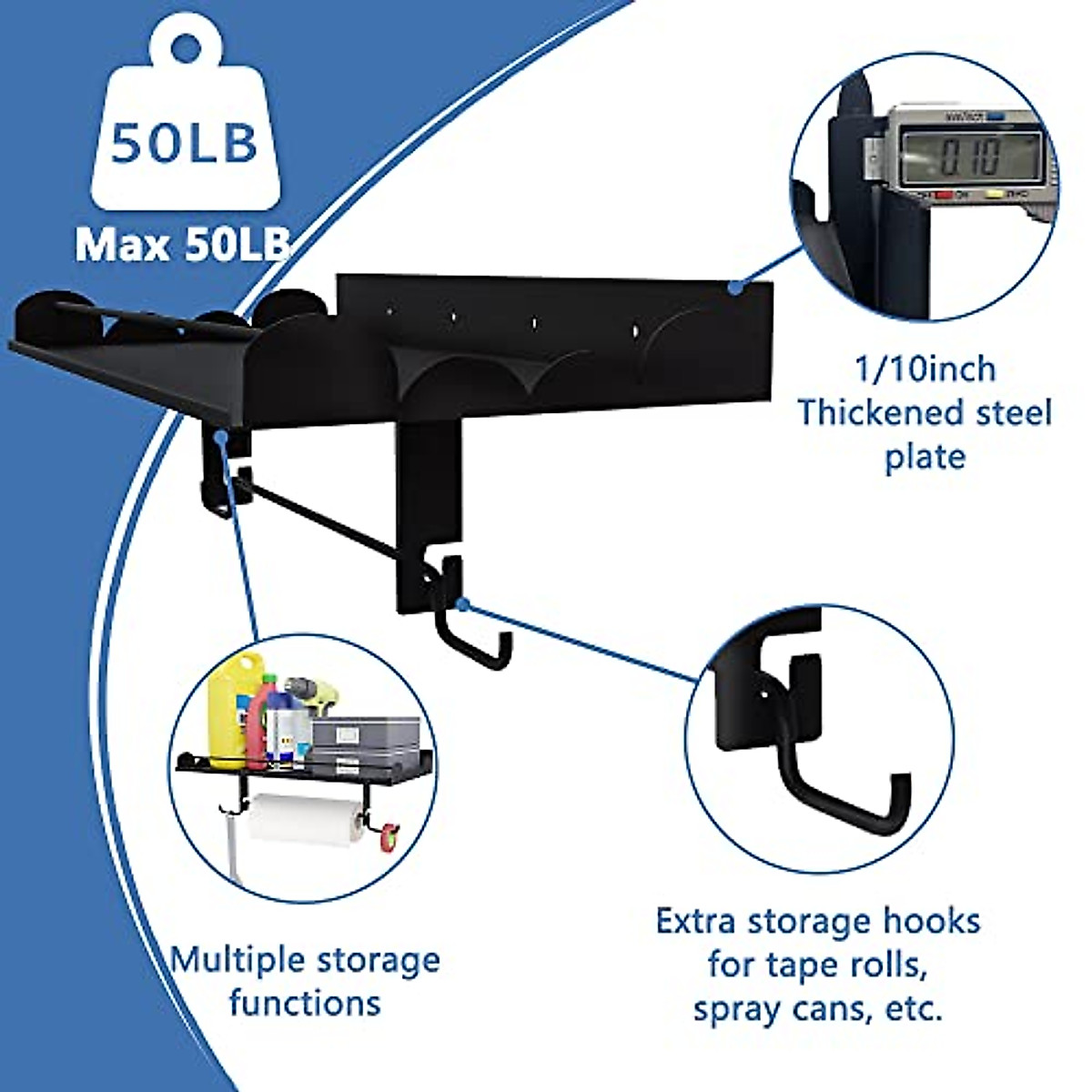 50LB

Max 50LB

0.10

1/10inch Thickened steel plate

Multiple storage functions

Extra storage hooks for tape rolls, spray cans, etc.