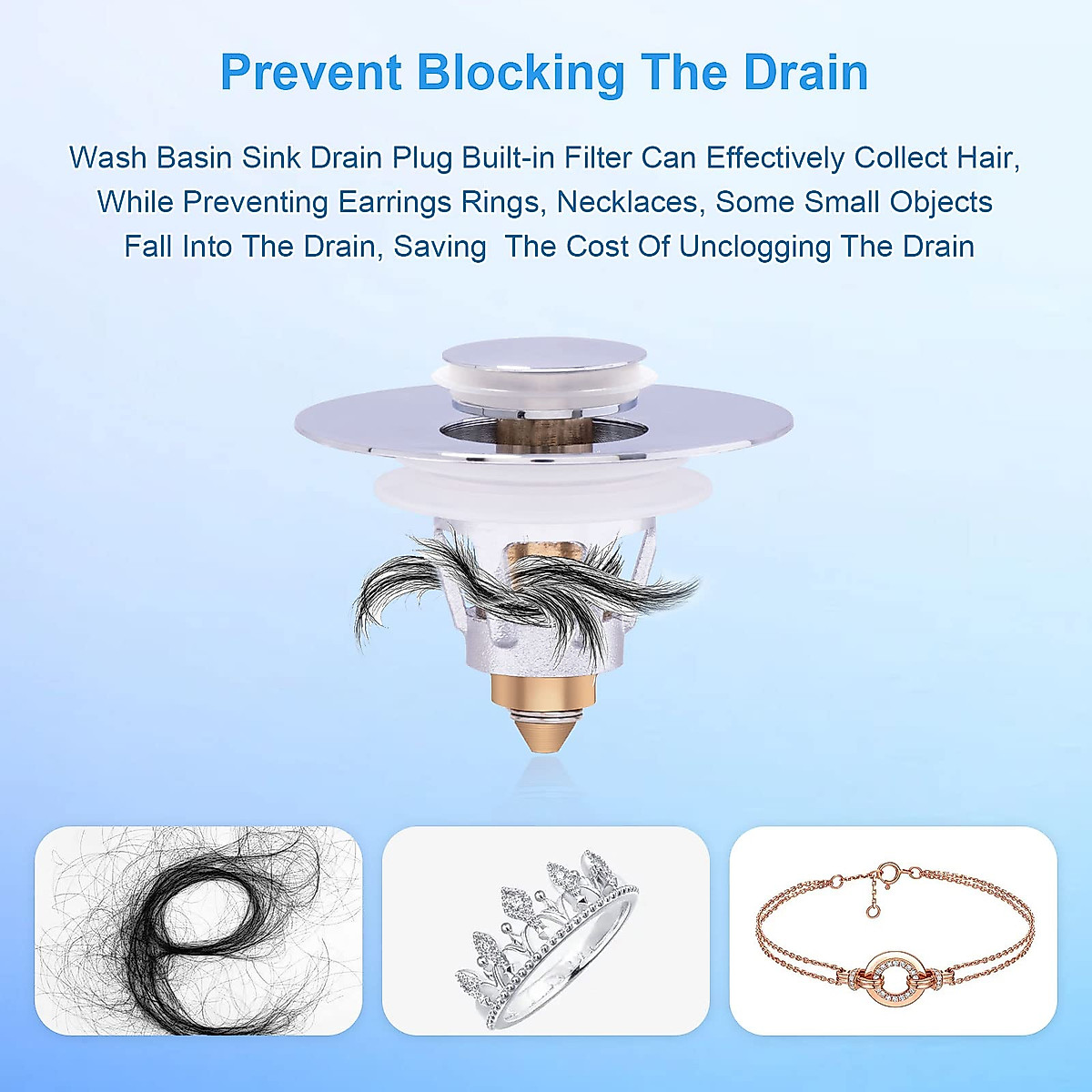 Prevent Blocking The Drain

Wash Basin Sink Drain Plug Built-in Filter Can Effectively Collect Hair, While Preventing Earrings Rings, Necklaces, Some Small Objects Fall Into The Drain, Saving  The Cost Of Unclogging The Drain