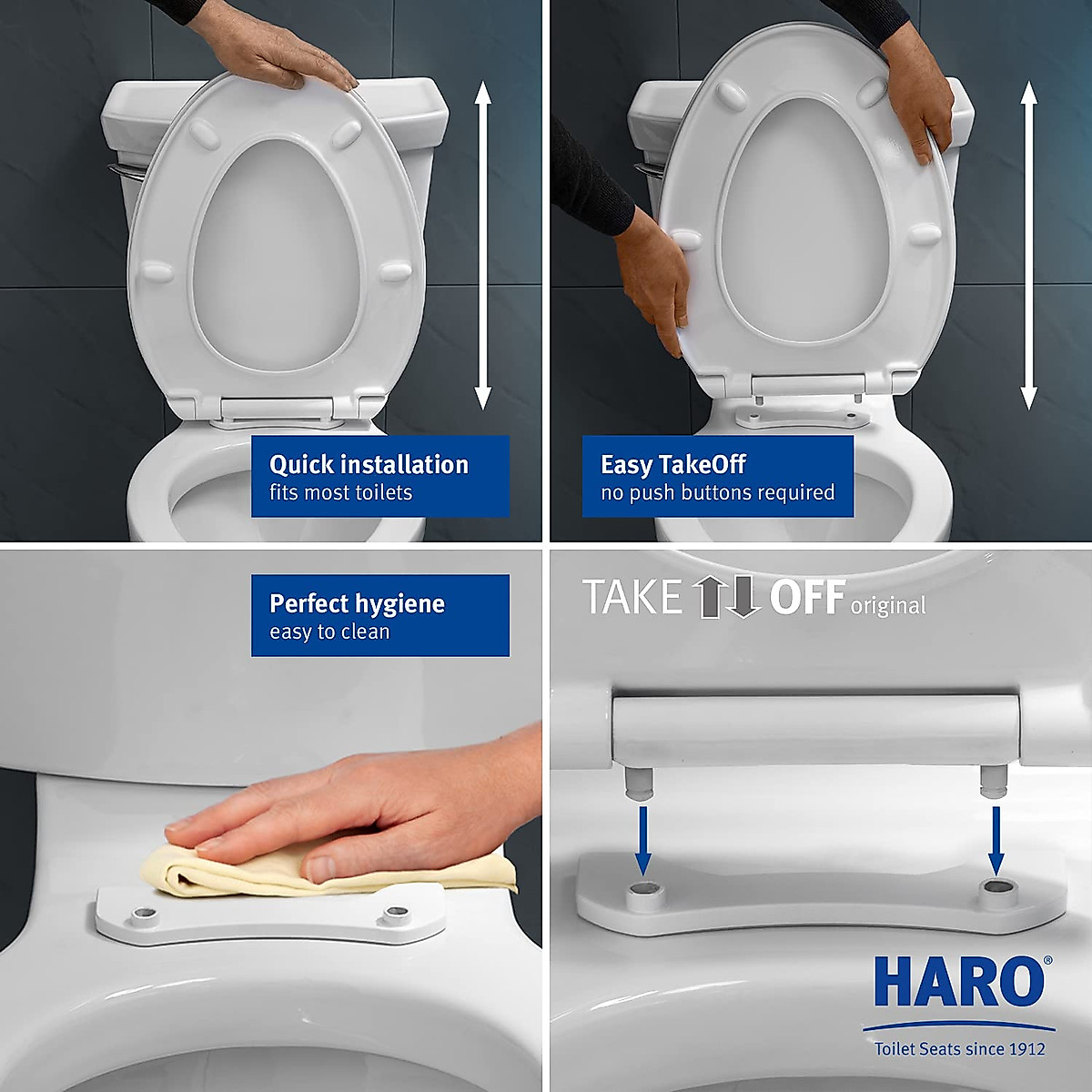 Quick installation
fits most toilets

Easy TakeOff
no push buttons required

Perfect hygiene
easy to clean

TAKE OFF original

HARO®
Toilet Seats since 1912