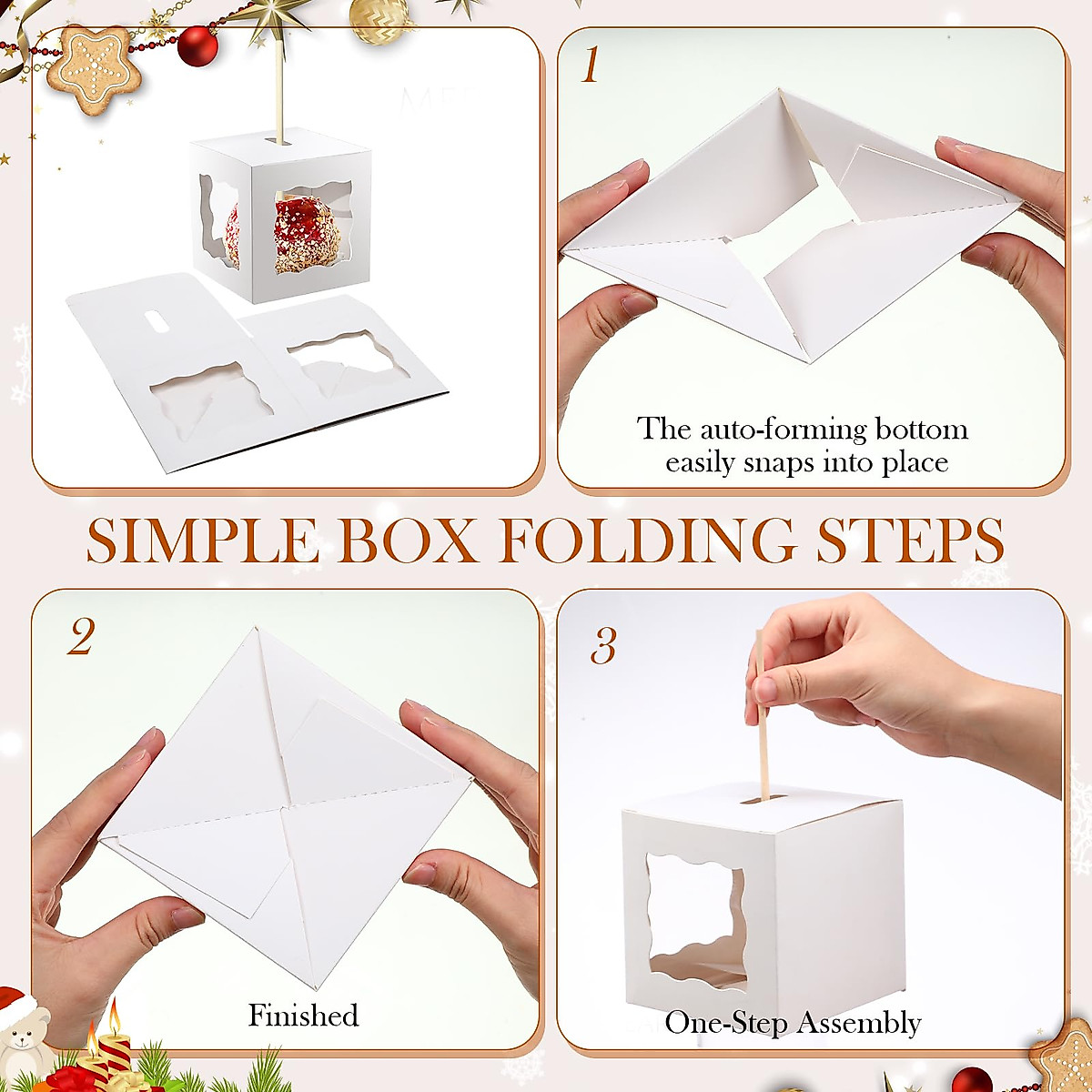 1

The auto-forming bottom easily snaps into place

SIMPLE BOX FOLDING STEPS

2

Finished

3

One-Step Assembly