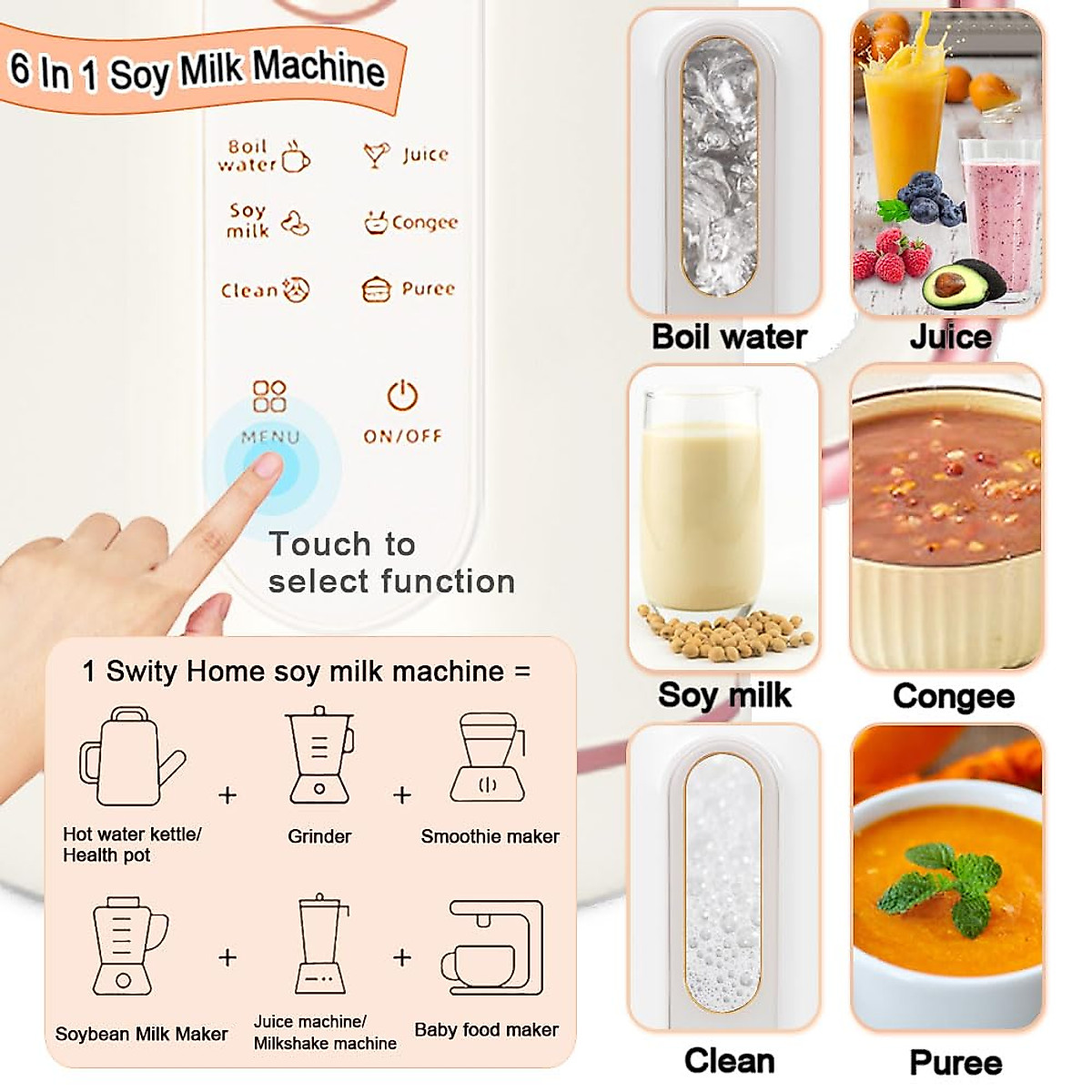 6 In 1 Soy Milk Machine

Boil water

Juice

Soy milk

Congee

Clean

Puree

MENU

ON/OFF

Touch to select function

1 Swity Home soy milk machine =

Hot water kettle/ Health pot

+

Grinder

+

Smoothie maker

Soybean Milk Maker

+

Juice machine/ Milkshake machine

+

Baby food maker

Boil water

Juice

Soy milk

Congee

Clean

Puree