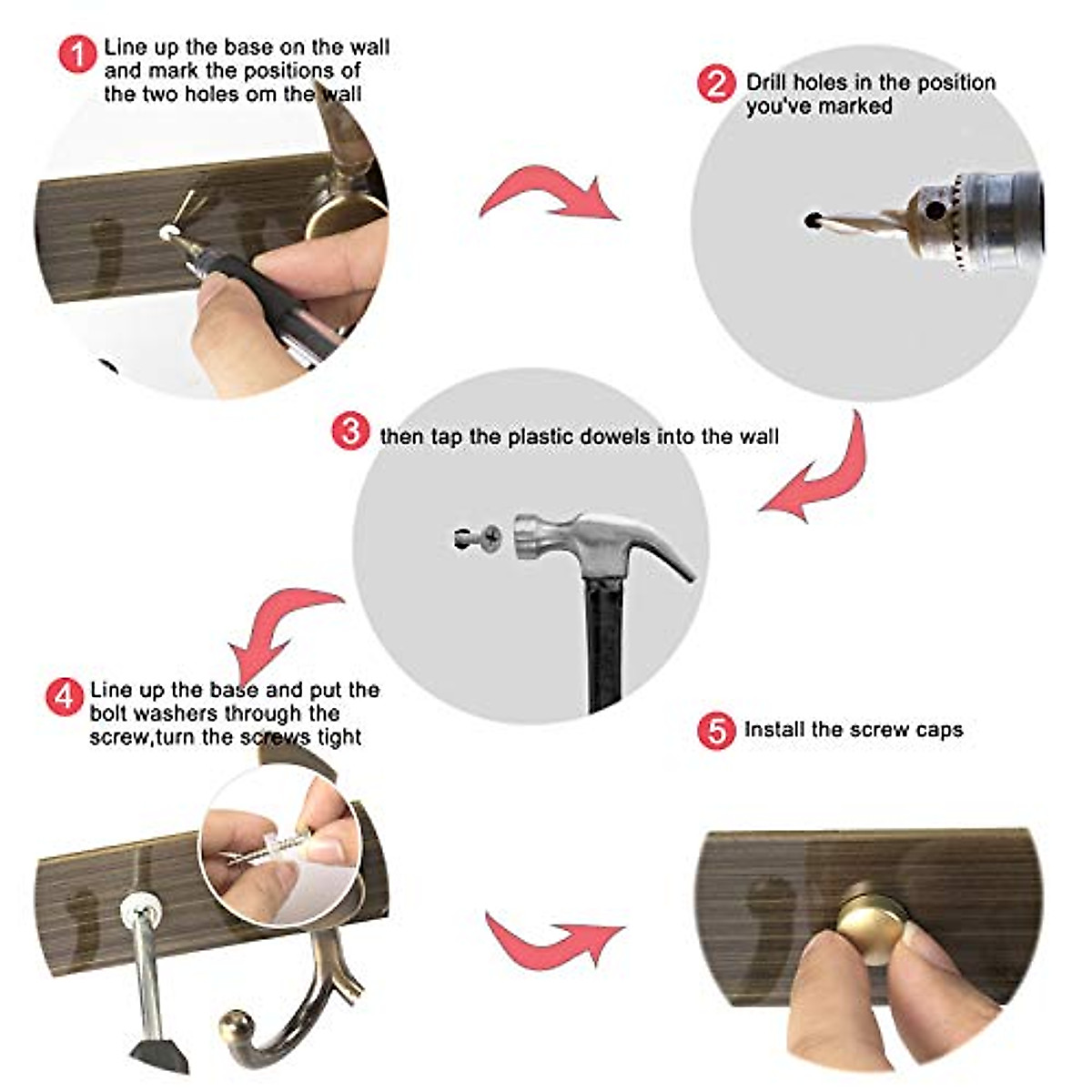 1 Line up the base on the wall and mark the positions of the two holes om the wall

2 Drill holes in the position you've marked

3 then tap the plastic dowels into the wall

4 Line up the base and put the bolt washers through the screw,turn the screws tight

5 Install the screw caps