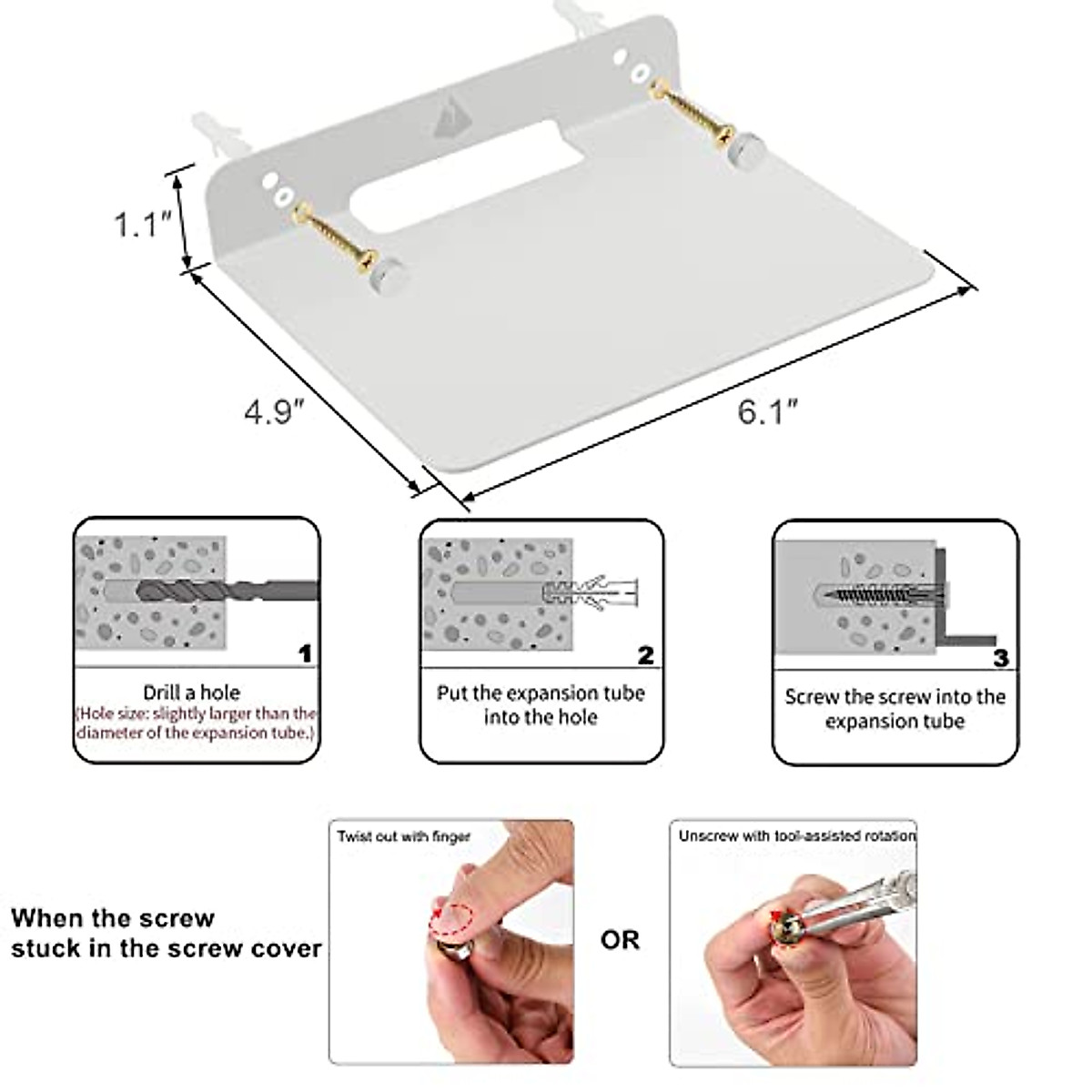 1.1″

4.9″

6.1″

1

Drill a hole
(Hole size: slightly larger than the diameter of the expansion tube.)

2

Put the expansion tube into the hole

3

Screw the screw into the expansion tube

When the screw stuck in the screw cover

Twist out with finger

OR

Unscrew with tool-assisted rotation