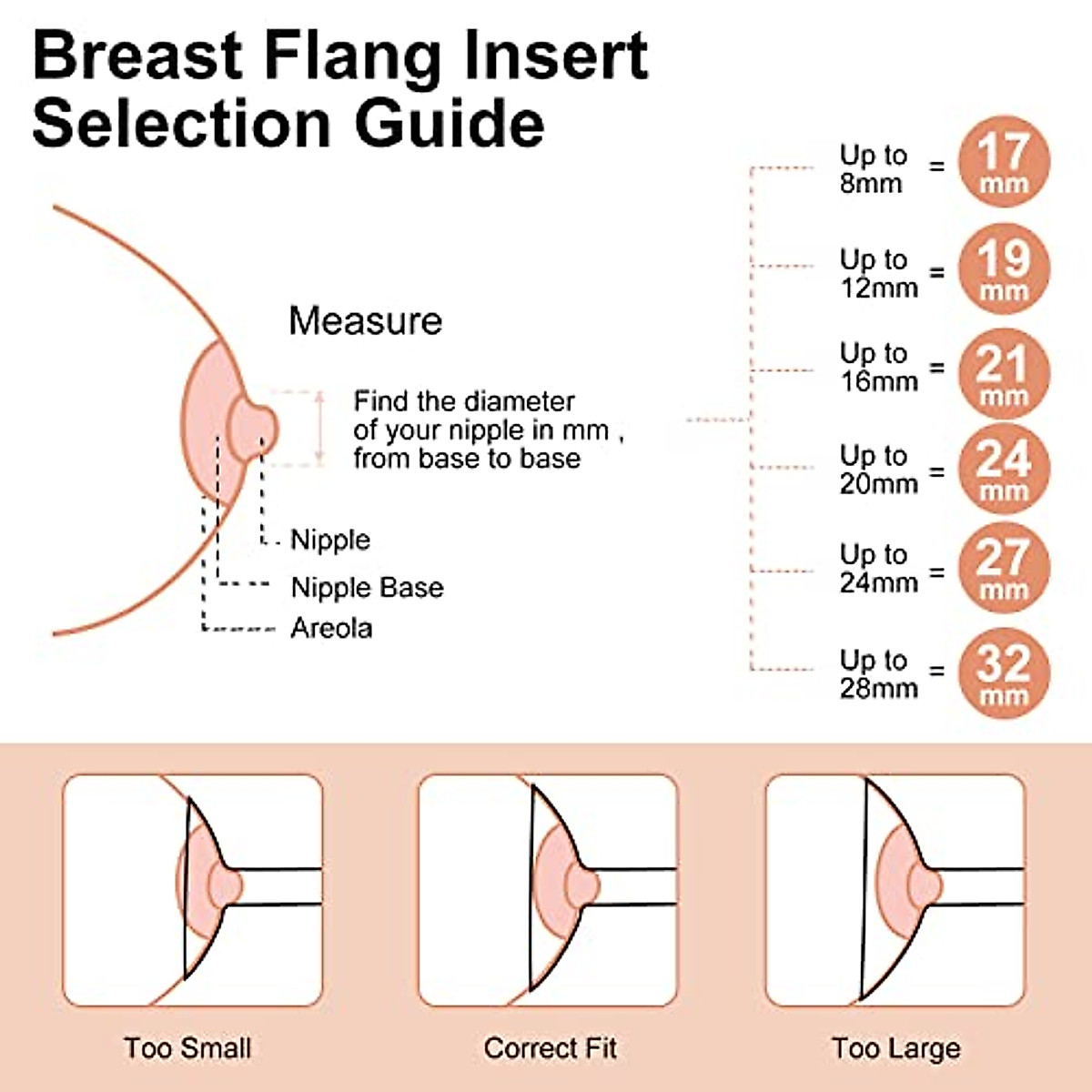 Breast Flang Insert Selection Guide

Measure

Find the diameter of your nipple in mm , from base to base

Nipple

Nipple Base

Areola

Up to 8mm = 17 mm

Up to 12mm = 19 mm

Up to 16mm = 21 mm

Up to 20mm = 24 mm

Up to 24mm = 27 mm

Up to 28mm = 32 mm

Too Small

Correct Fit

Too Large