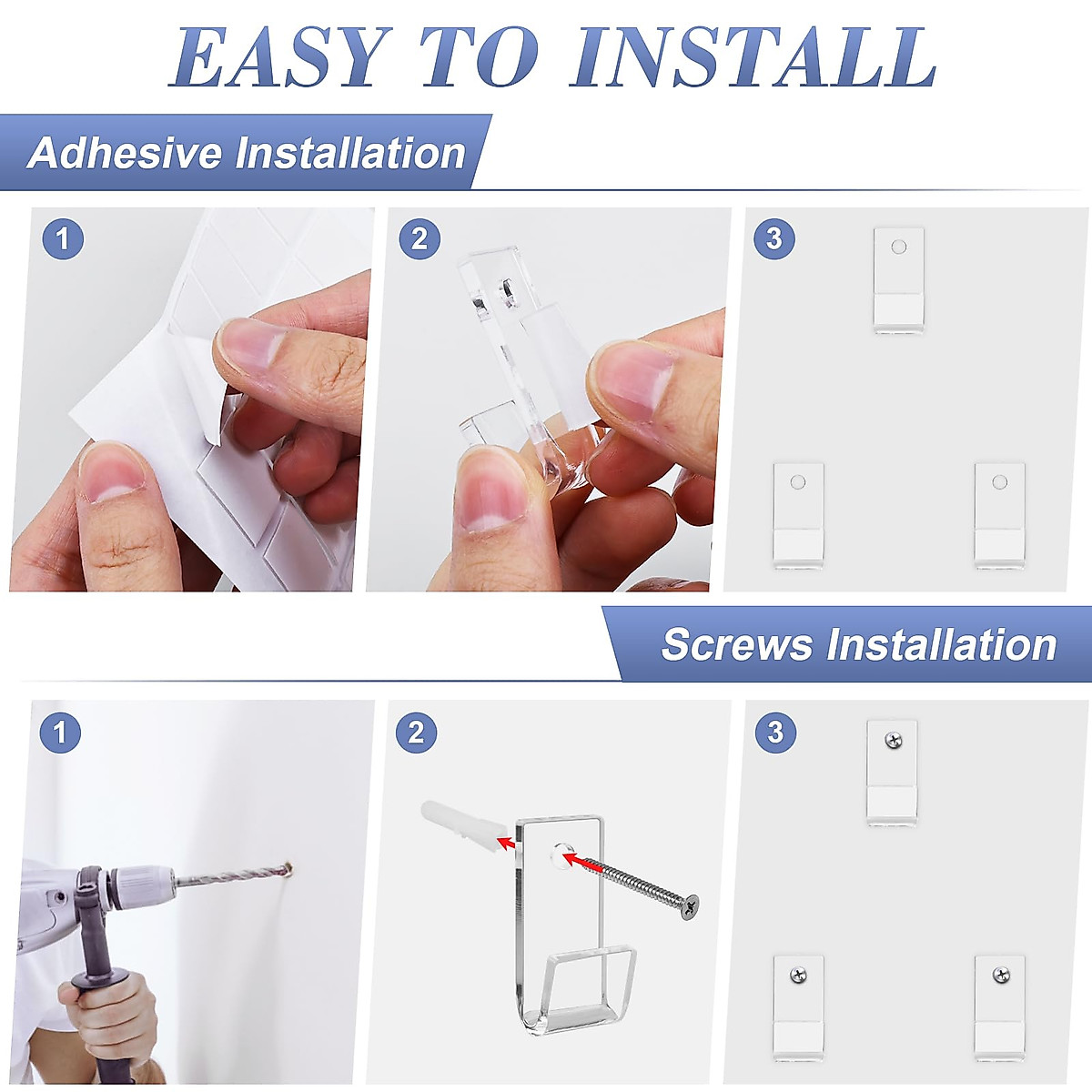 EASY TO INSTALL

Adhesive Installation

1

2

3

Screws Installation

1

2

3