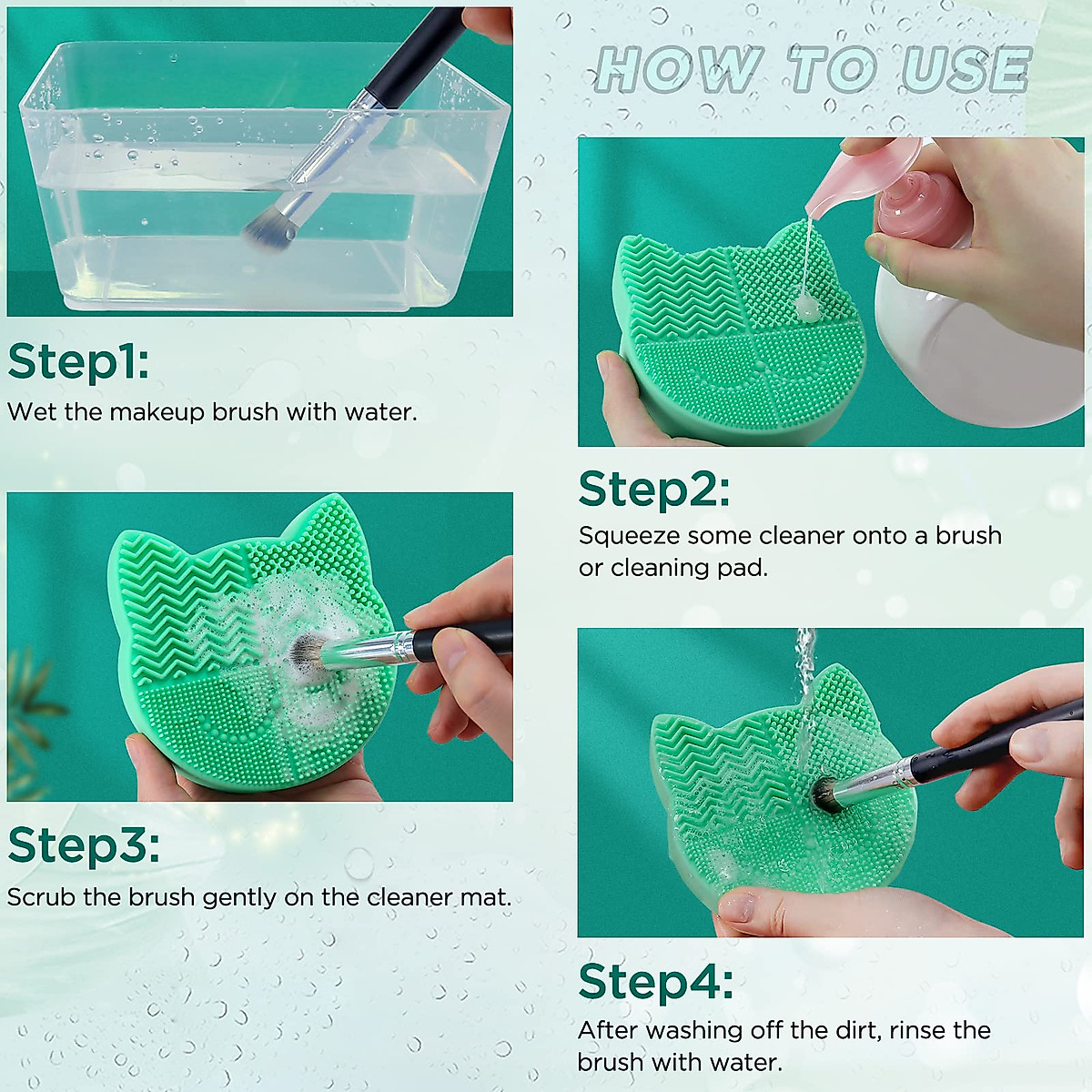 HOW TO USE

Step1:
Wet the makeup brush with water.

Step2:
Squeeze some cleaner onto a brush or cleaning pad.

Step3:
Scrub the brush gently on the cleaner mat.

Step4:
After washing off the dirt, rinse the brush with water.