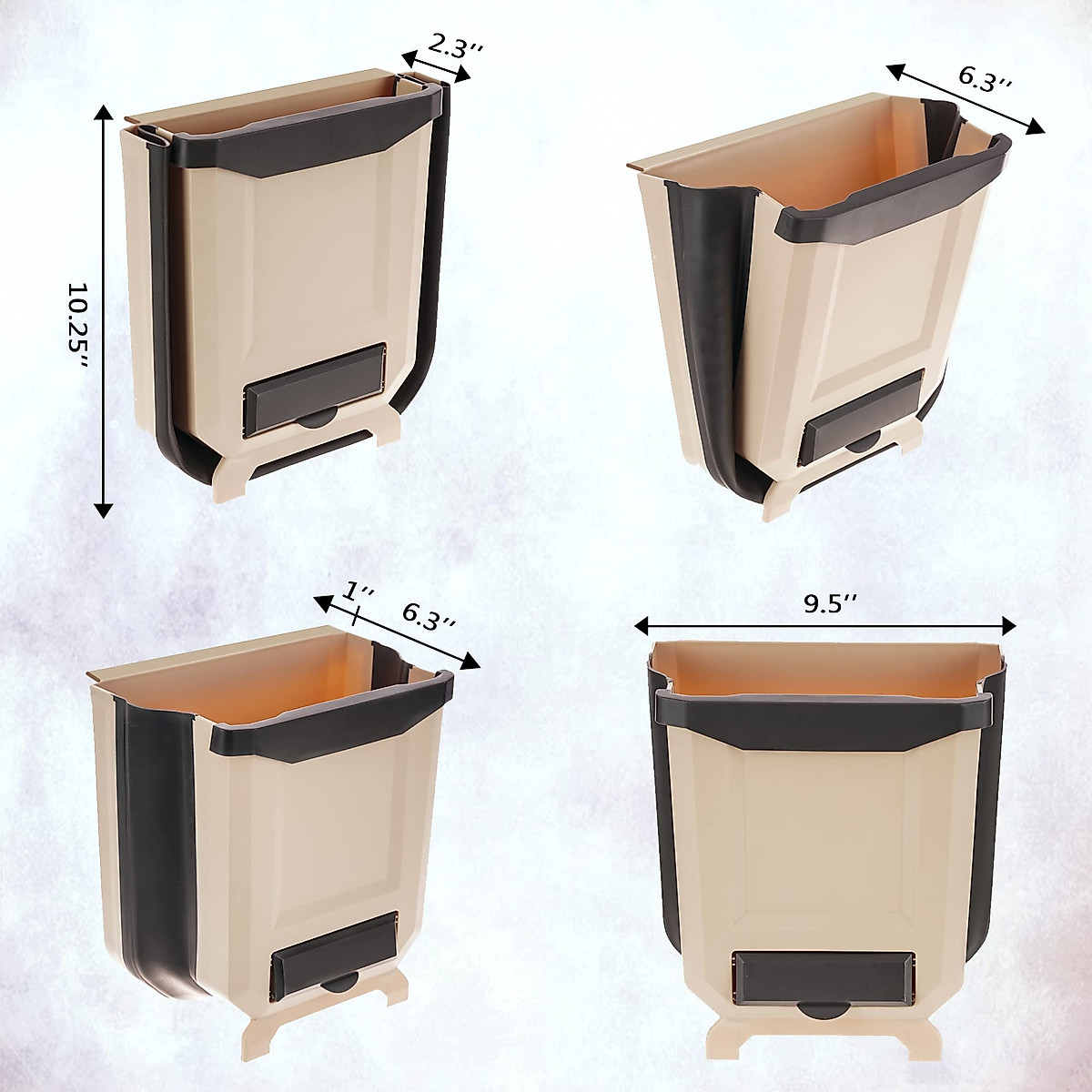 2.3''

10.25''

6.3''

1''

6.3''

9.5''