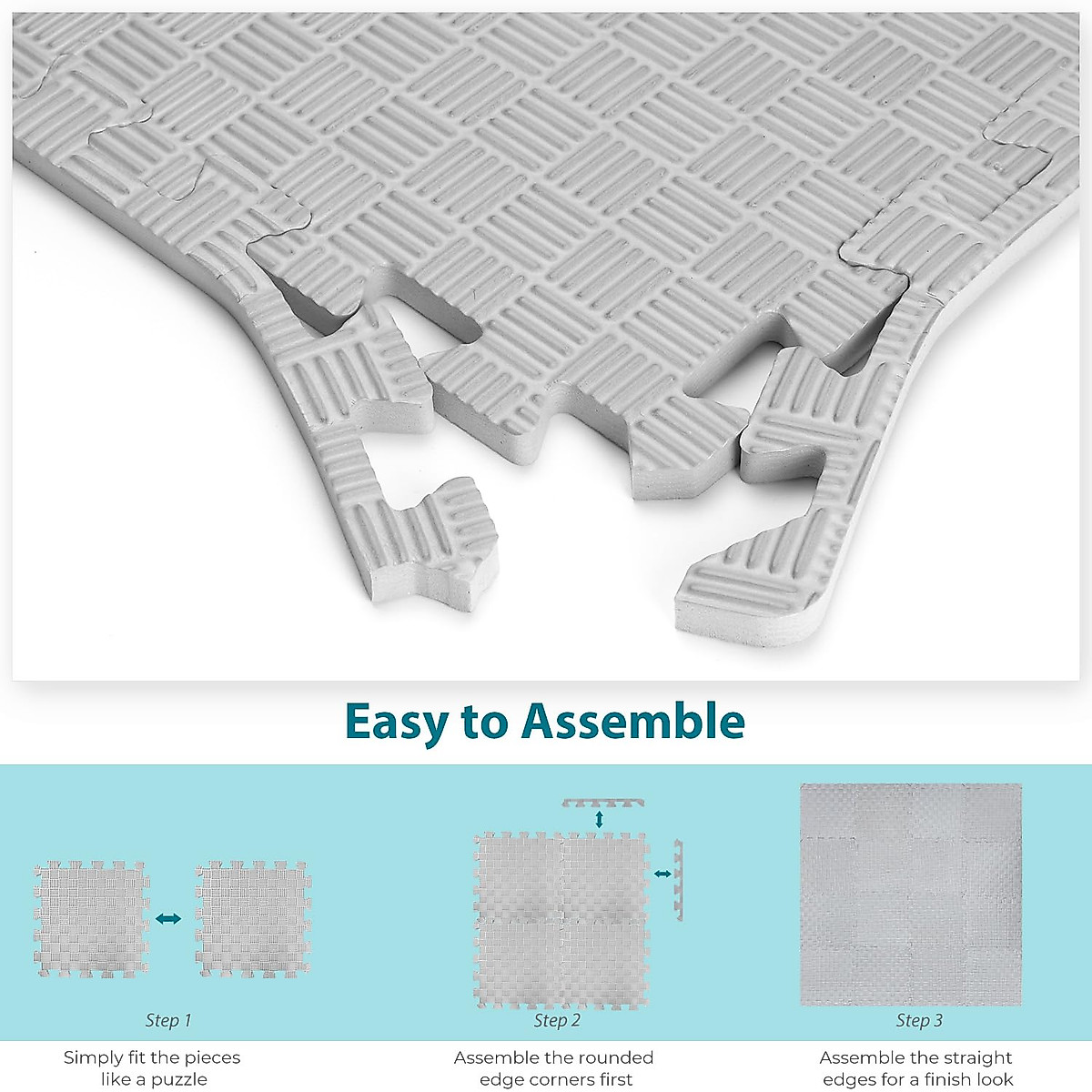 Easy to Assemble

Step 1

Simply fit the pieces like a puzzle

Step 2

Assemble the rounded edge corners first

Step 3

Assemble the straight edges for a finish look