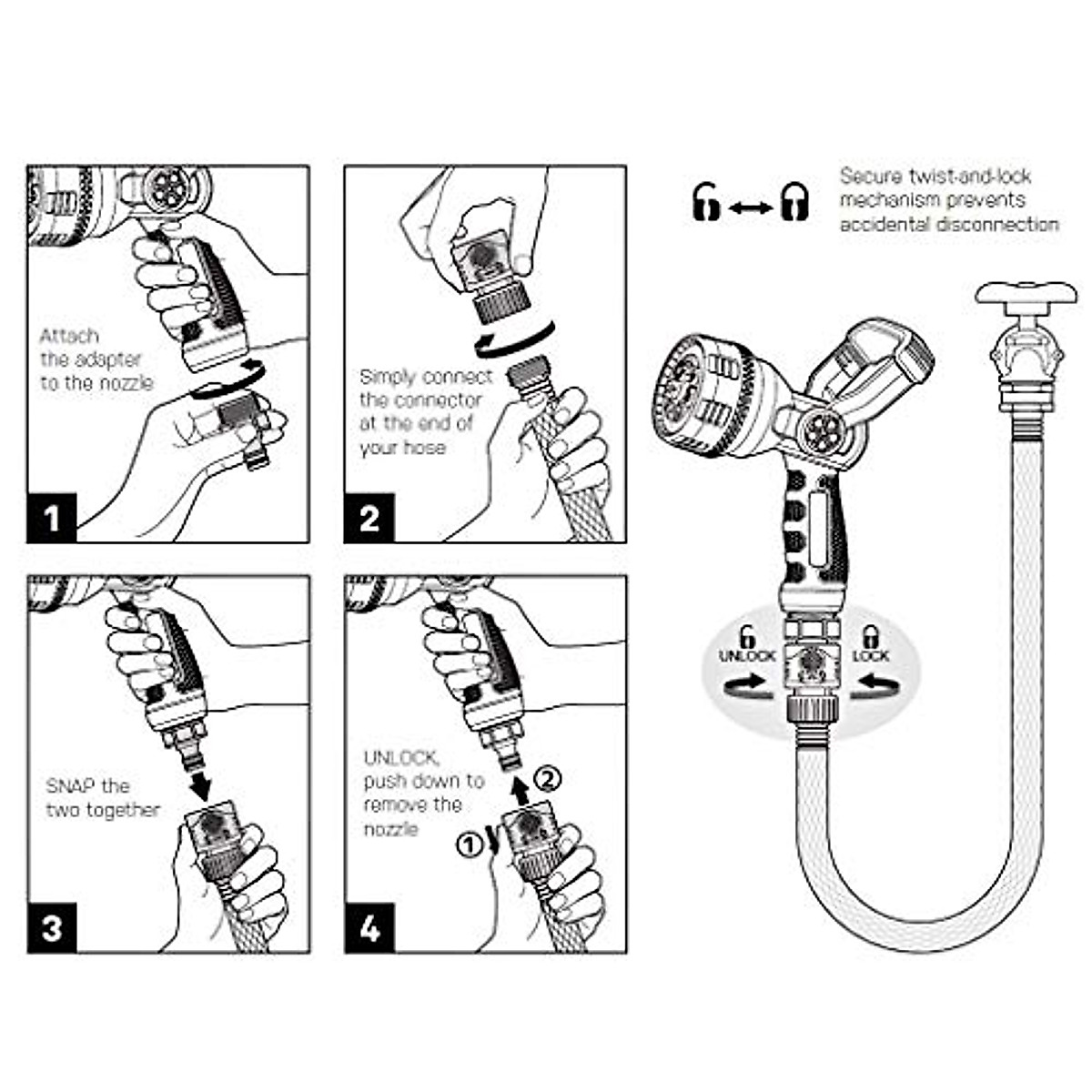 Attach the adapter to the nozzle

1

Simply connect the connector at the end of your hose

2

SNAP the two together

3

UNLOCK, push down to remove the nozzle

① ②

4

Secure twist-and-lock mechanism prevents accidental disconnection

UNLOCK

LOCK