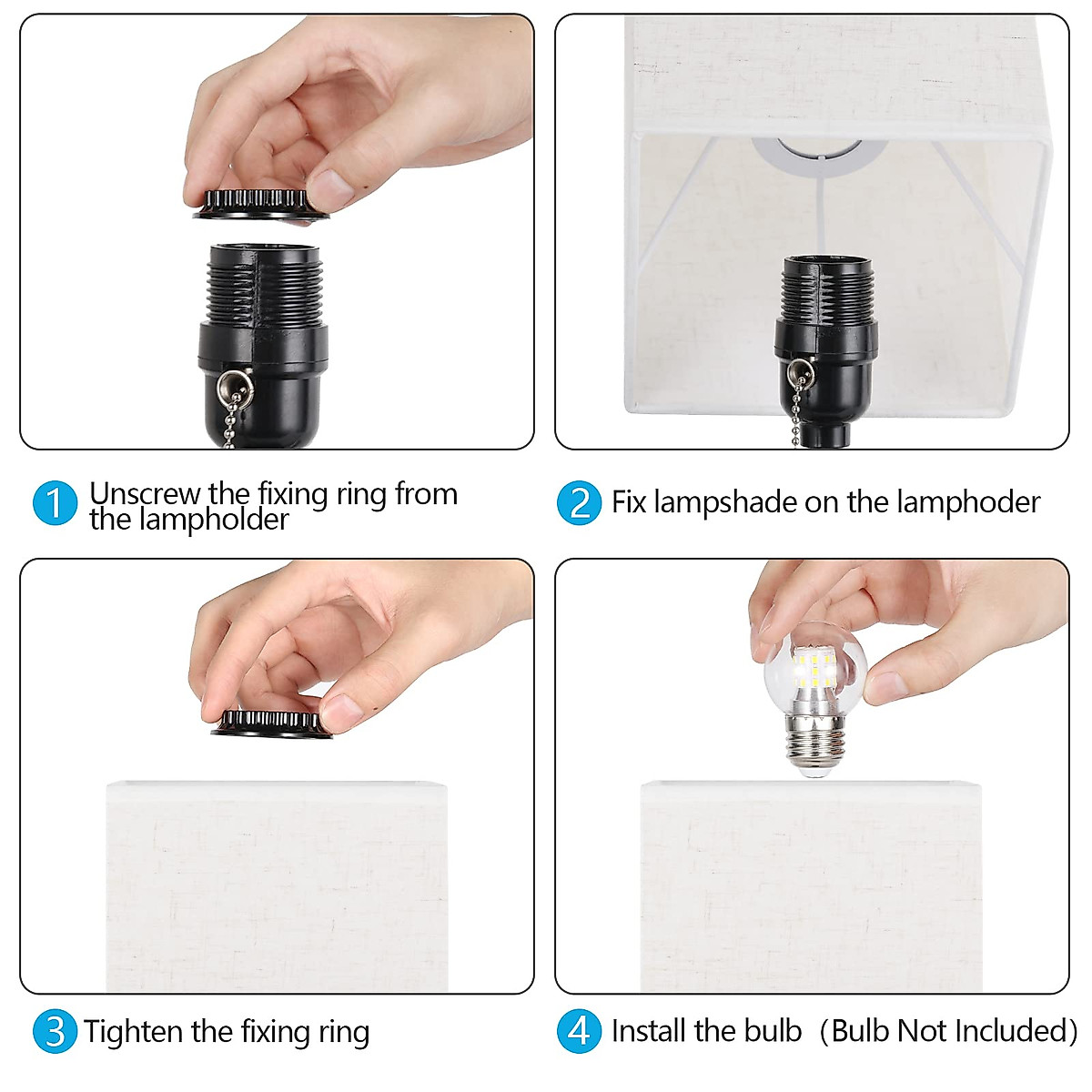 1 Unscrew the fixing ring from the lampholder

2 Fix lampshade on the lamphoder

3 Tighten the fixing ring

4 Install the bulb (Bulb Not Included)