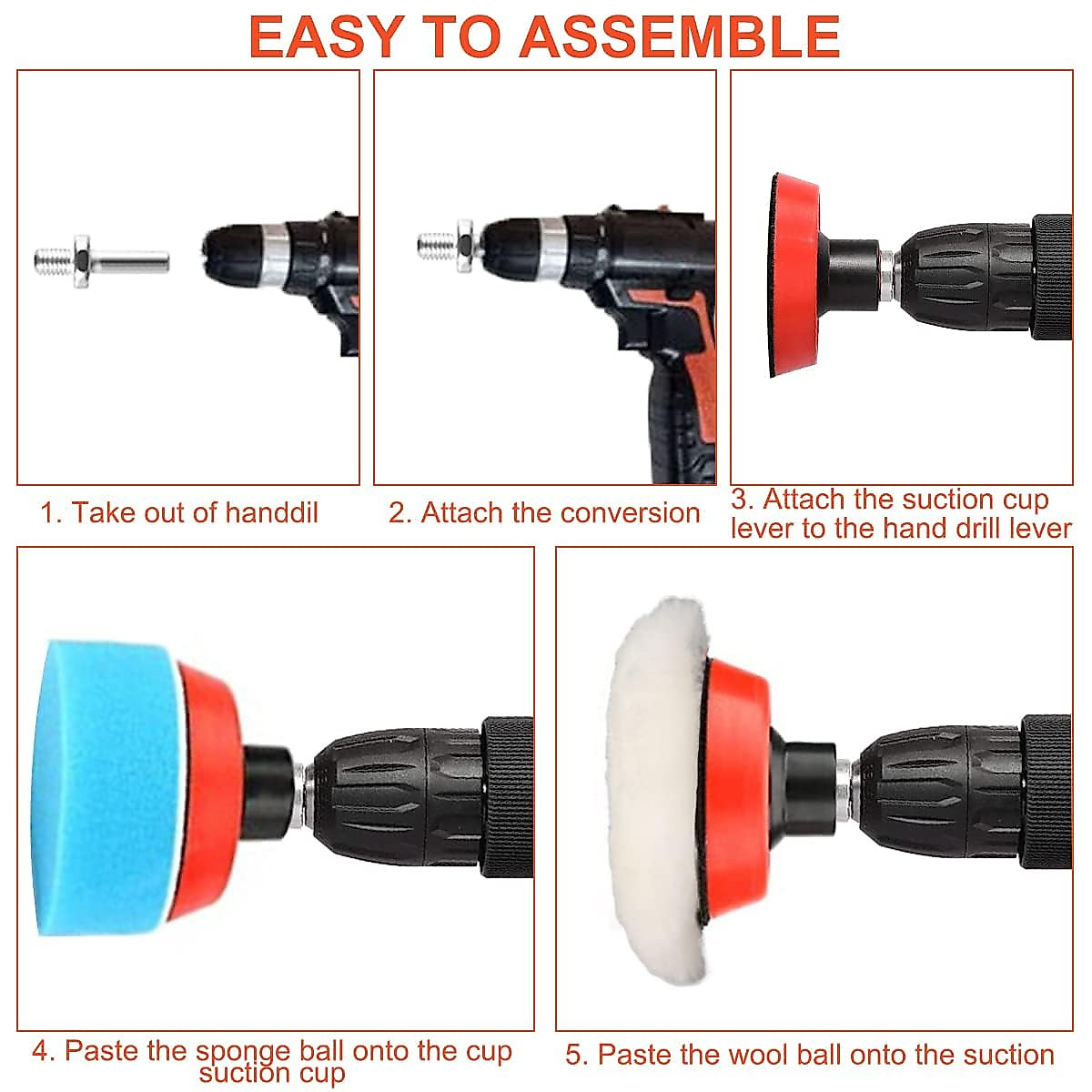 EASY TO ASSEMBLE

1. Take out of handdil

2. Attach the conversion

3. Attach the suction cup lever to the hand drill lever

4. Paste the sponge ball onto the cup suction cup

5. Paste the wool ball onto the suction