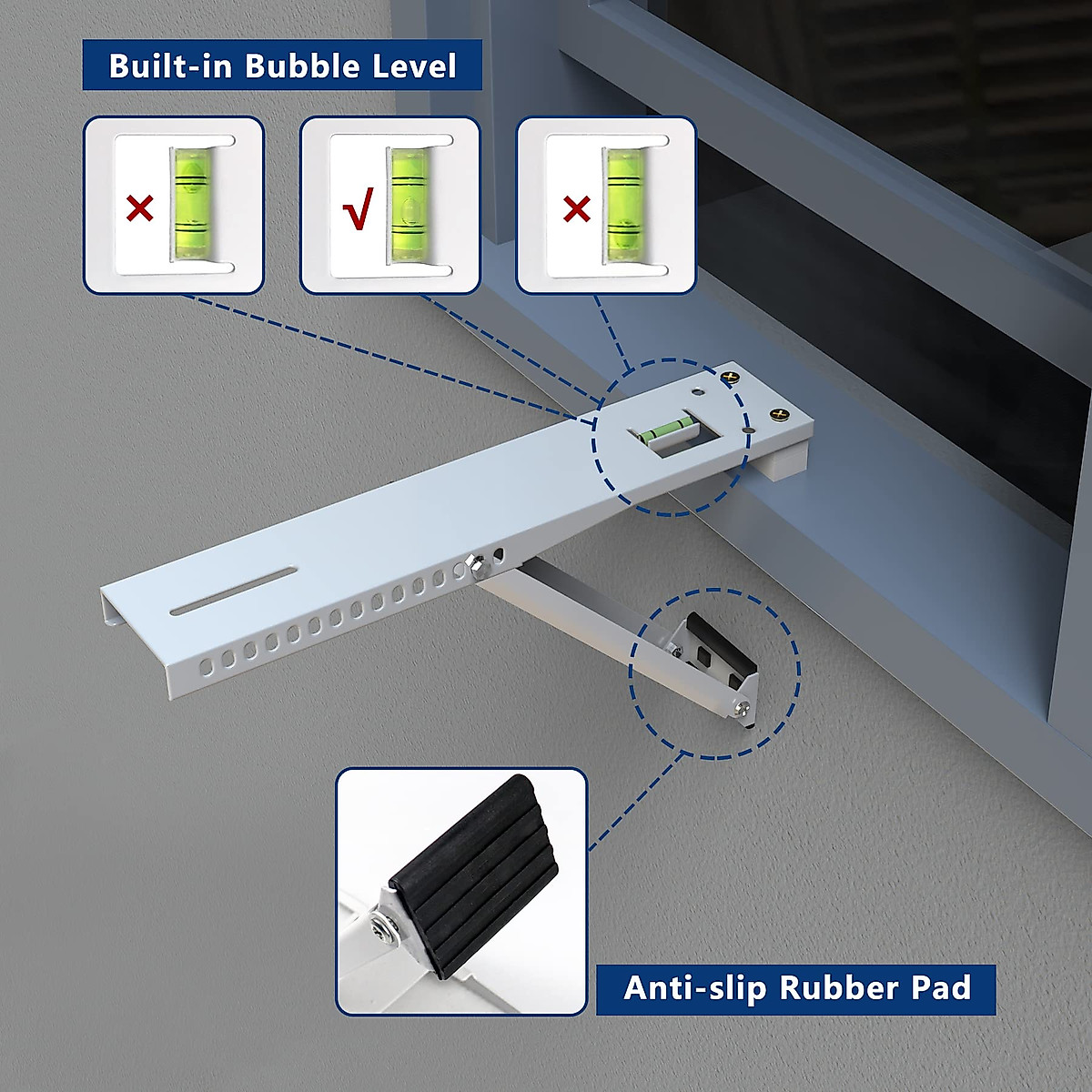 Built-in Bubble Level

×

√

×

Anti-slip Rubber Pad