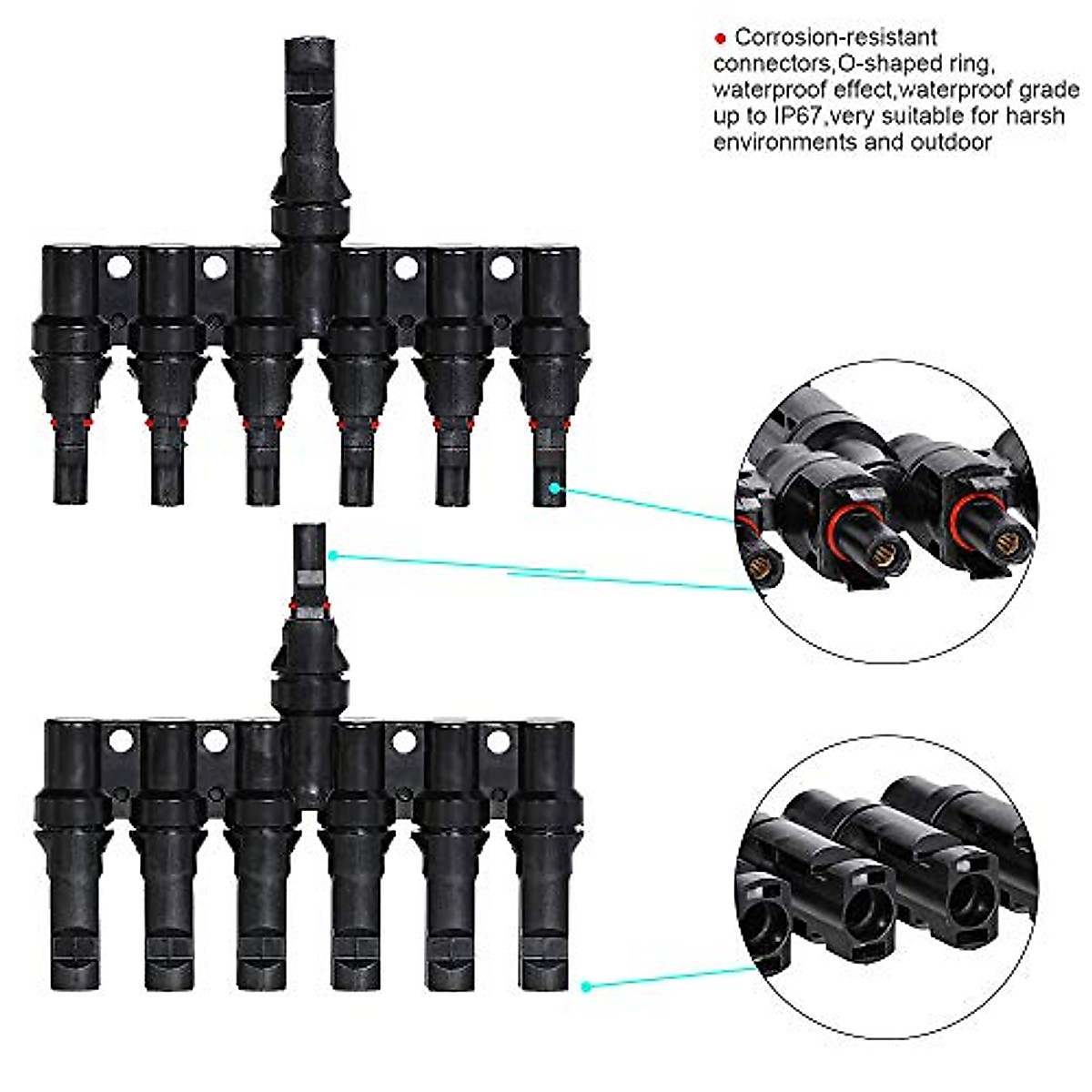 ● Corrosion-resistant connectors,O-shaped ring, waterproof effect,waterproof grade up to IP67,very suitable for harsh environments and outdoor