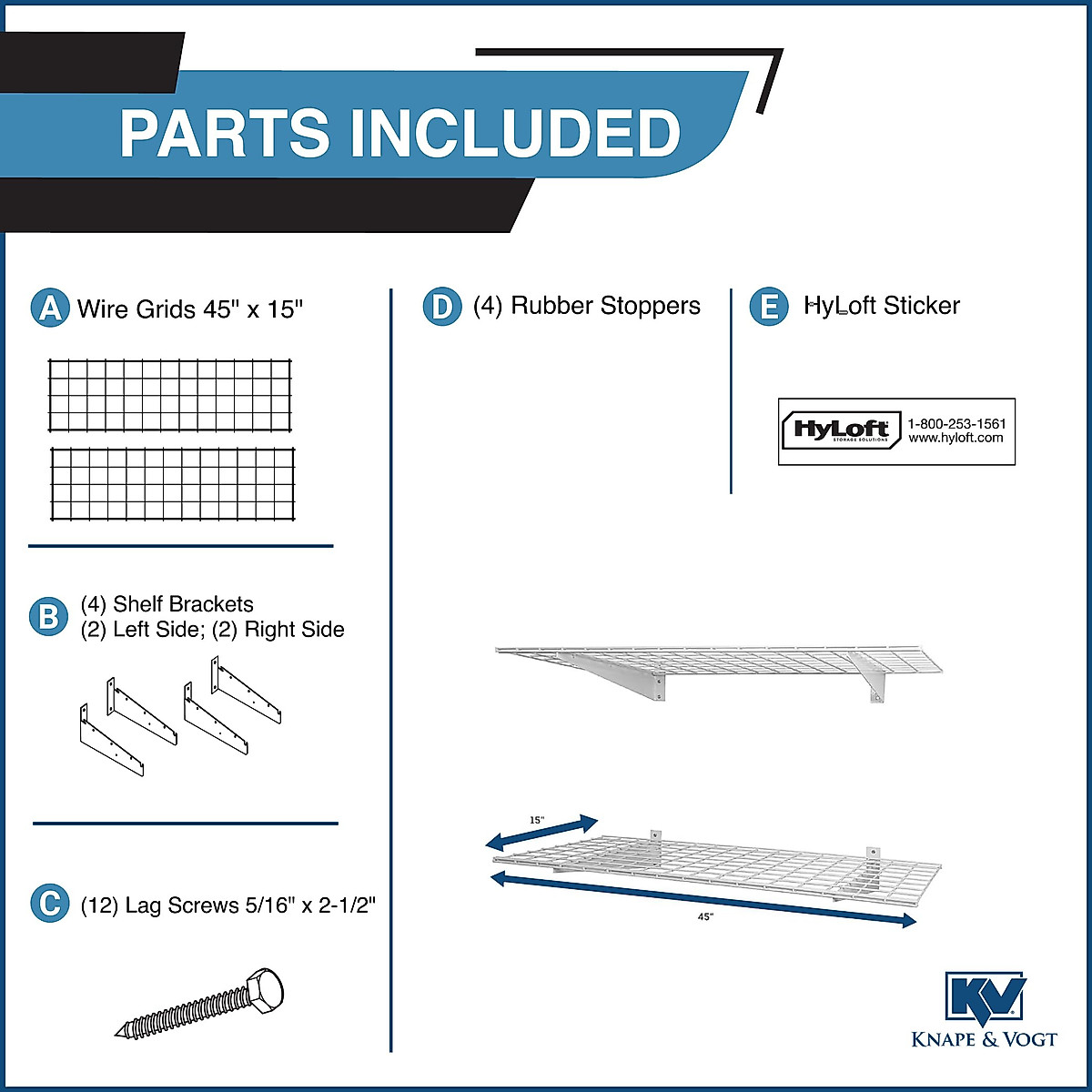 PARTS INCLUDED

A Wire Grids 45" x 15"

B (4) Shelf Brackets
(2) Left Side; (2) Right Side

C (12) Lag Screws 5/16" x 2-1/2"

D (4) Rubber Stoppers

E HyLoft Sticker

HyLoft STORAGE SOLUTIONS 1-800-253-1561 www.hyloft.com

15"

45"

KV KNAPE & VOGT