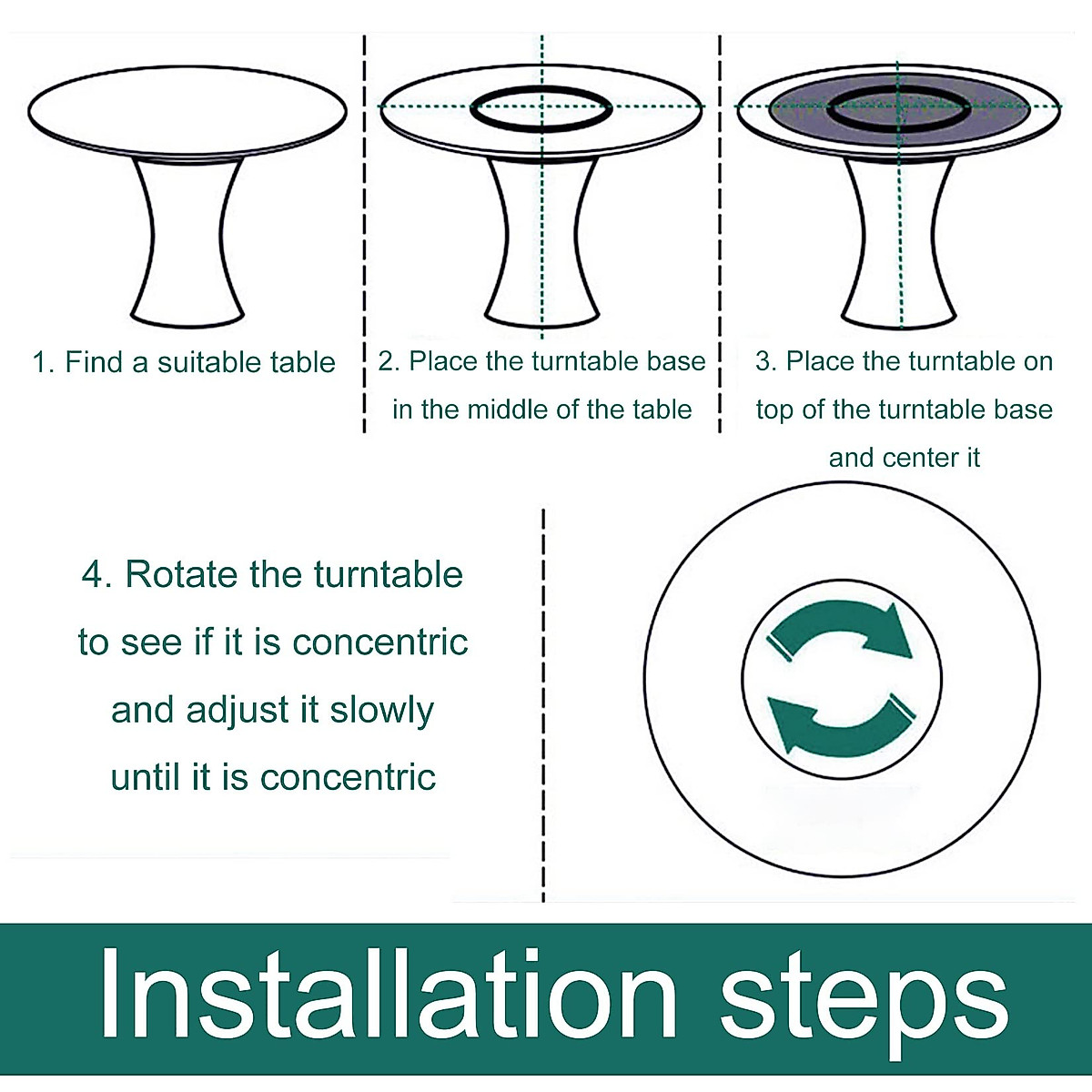 1. Find a suitable table

2. Place the turntable base in the middle of the table

3. Place the turntable on top of the turntable base and center it

4. Rotate the turntable to see if it is concentric and adjust it slowly until it is concentric

Installation steps