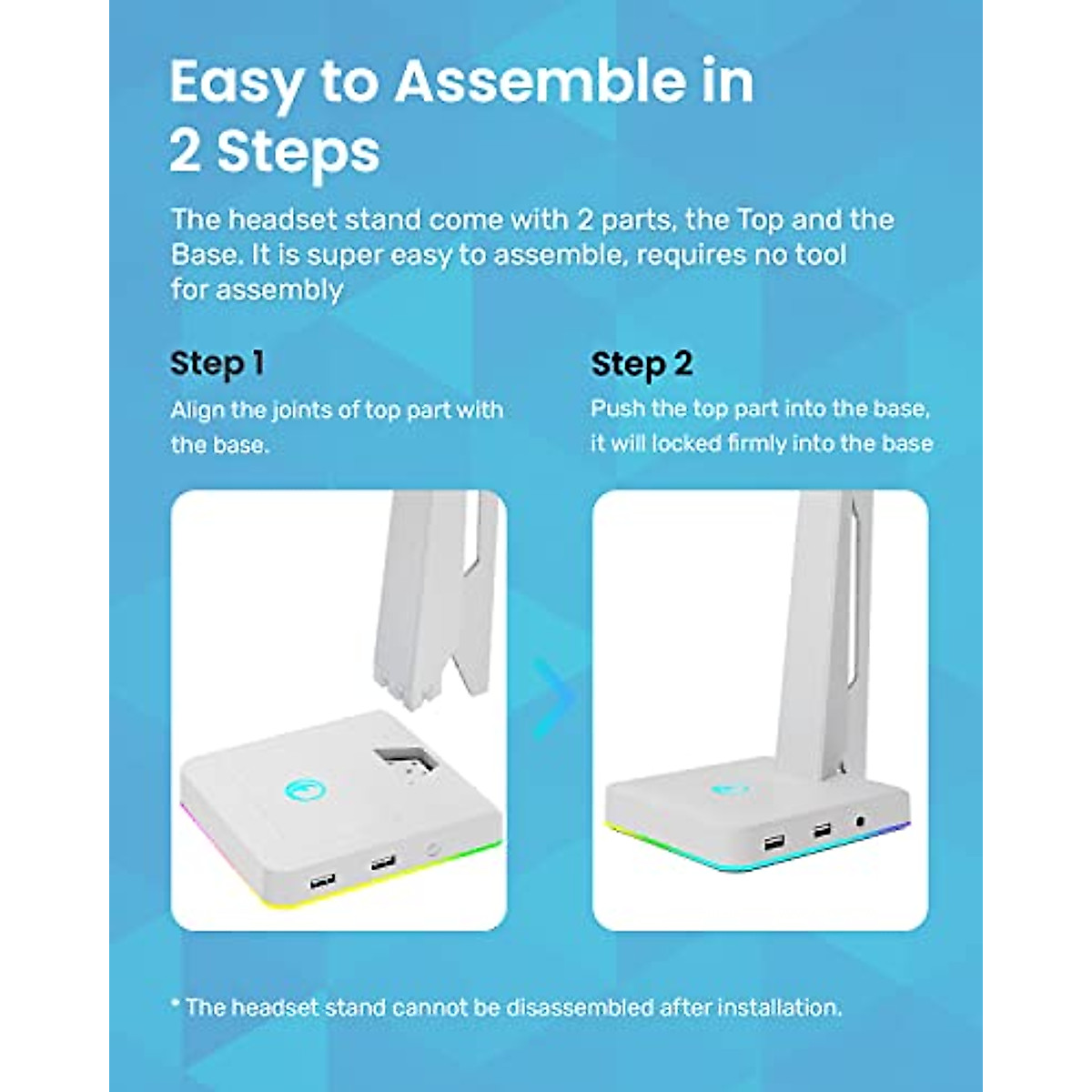 Easy to Assemble in 2 Steps

The headset stand come with 2 parts, the Top and the Base. It is super easy to assemble, requires no tool for assembly

Step 1

Align the joints of top part with the base.

Step 2

Push the top part into the base, it will locked firmly into the base

* The headset stand cannot be disassembled after installation.