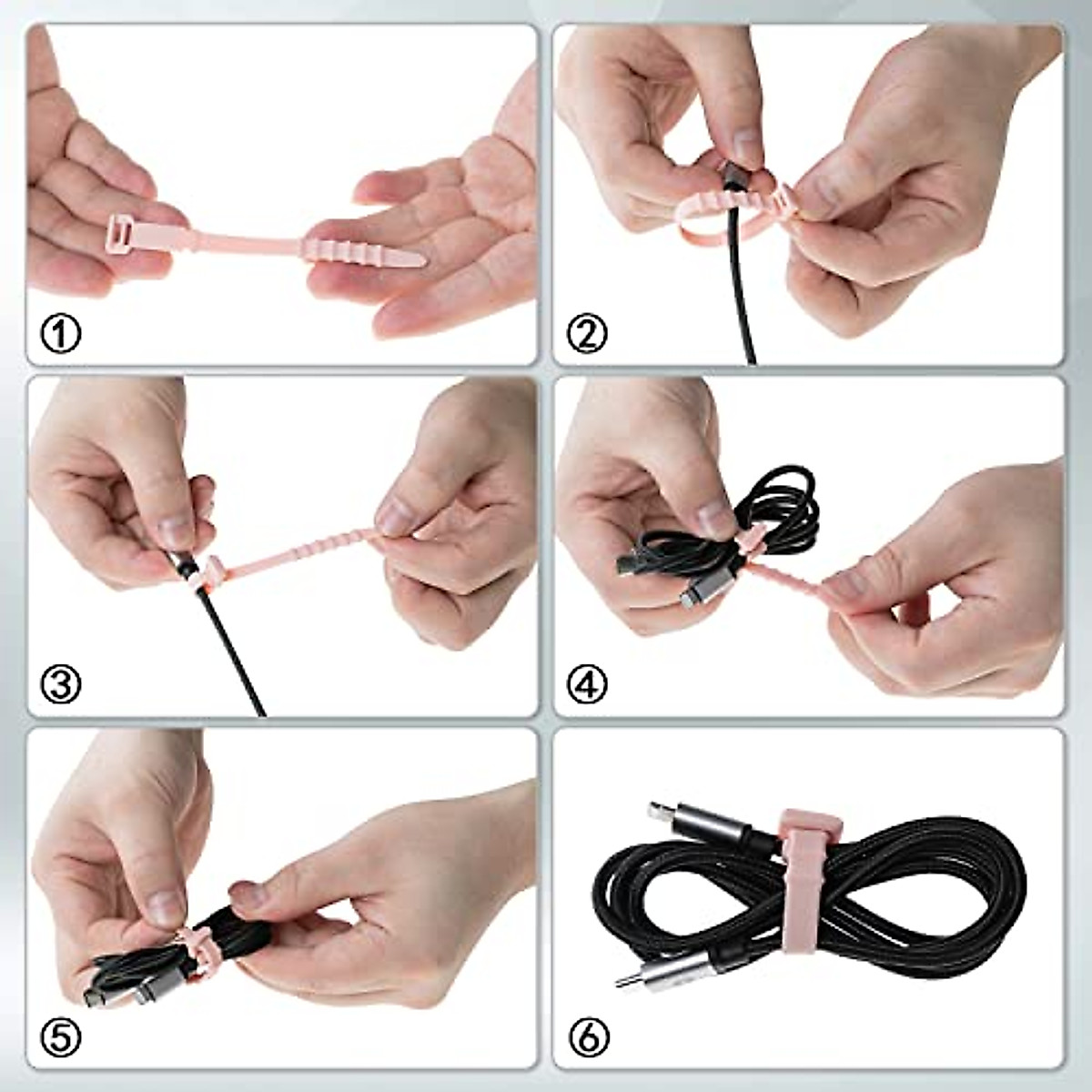 ①

②

③

④

⑤

⑥