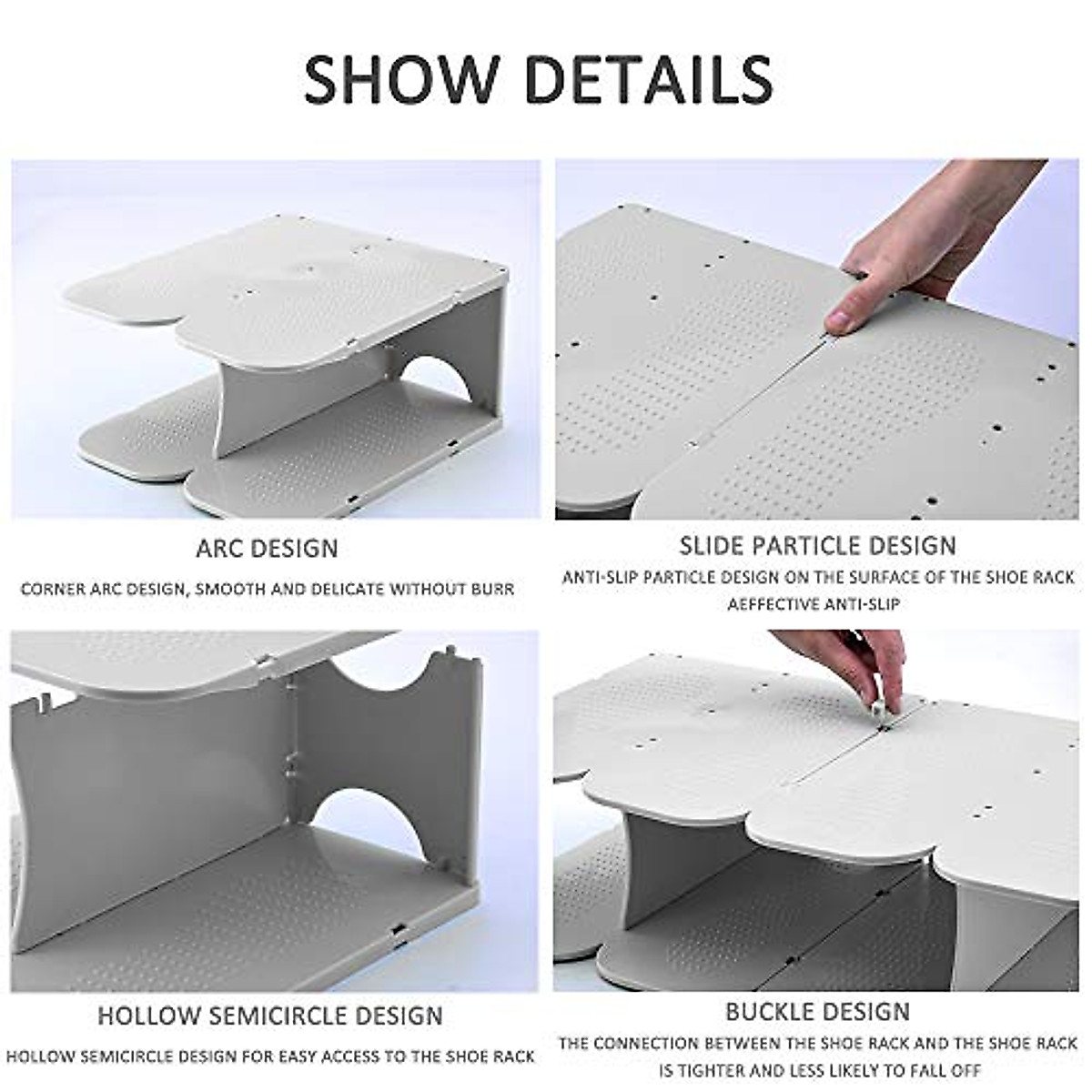 SHOW DETAILS

ARC DESIGN

CORNER ARC DESIGN, SMOOTH AND DELICATE WITHOUT BURR

SLIDE PARTICLE DESIGN

ANTI-SLIP PARTICLE DESIGN ON THE SURFACE OF THE SHOE RACK AEFFECTIVE ANTI-SLIP

HOLLOW SEMICIRCLE DESIGN

HOLLOW SEMICIRCLE DESIGN FOR EASY ACCESS TO THE SHOE RACK

BUCKLE DESIGN

THE CONNECTION BETWEEN THE SHOE RACK AND THE SHOE RACK IS TIGHTER AND LESS LIKELY TO FALL OFF