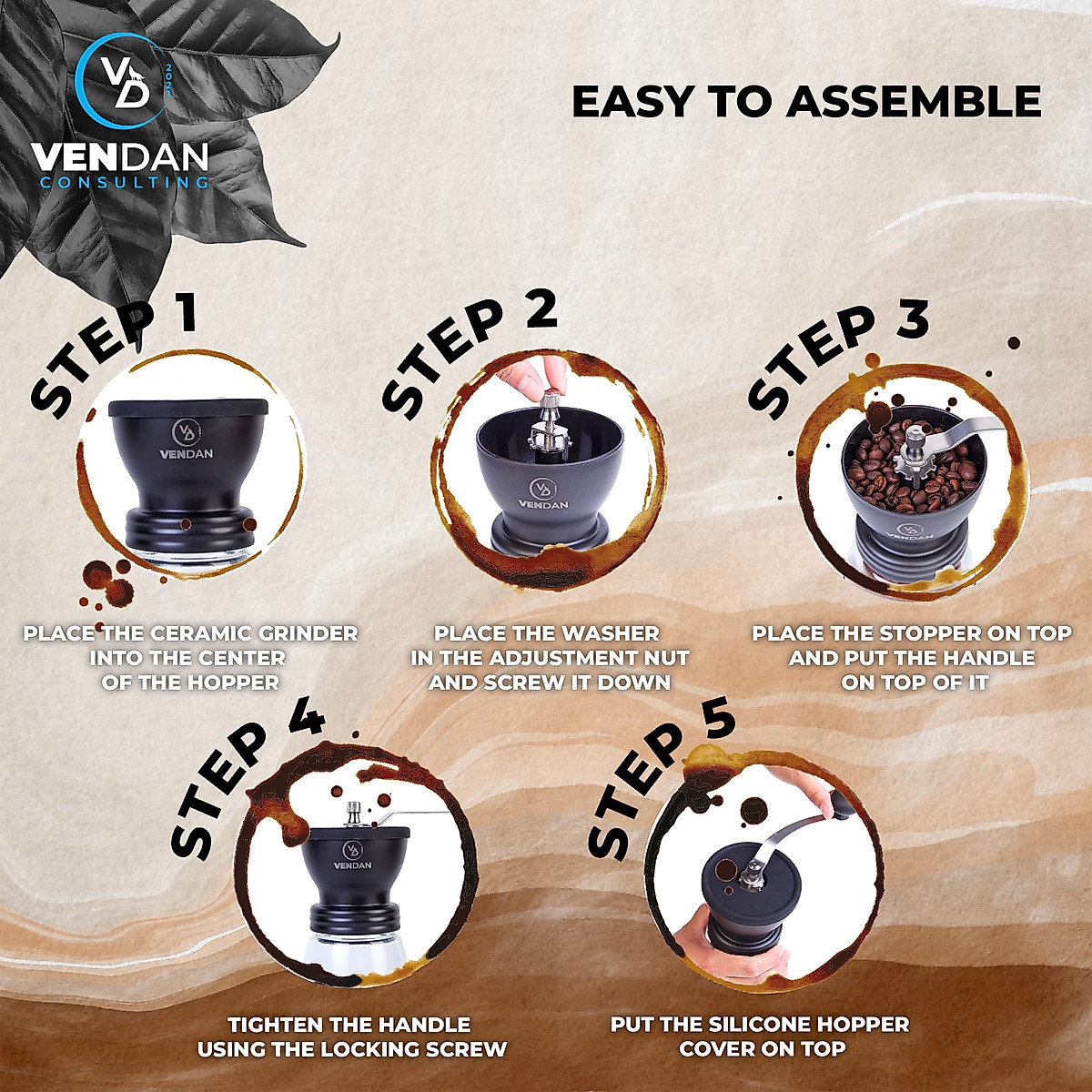 VD 2021
VENDAN
CONSULTING

EASY TO ASSEMBLE

STEP 1

VD
VENDAN

PLACE THE CERAMIC GRINDER INTO THE CENTER OF THE HOPPER

STEP 2

VD
VENDAN

PLACE THE WASHER IN THE ADJUSTMENT NUT AND SCREW IT DOWN

STEP 3

VD
VENDAN

PLACE THE STOPPER ON TOP AND PUT THE HANDLE ON TOP OF IT

STEP 4

VD
VENDAN

TIGHTEN THE HANDLE USING THE LOCKING SCREW

STEP 5

PUT THE SILICONE HOPPER COVER ON TOP