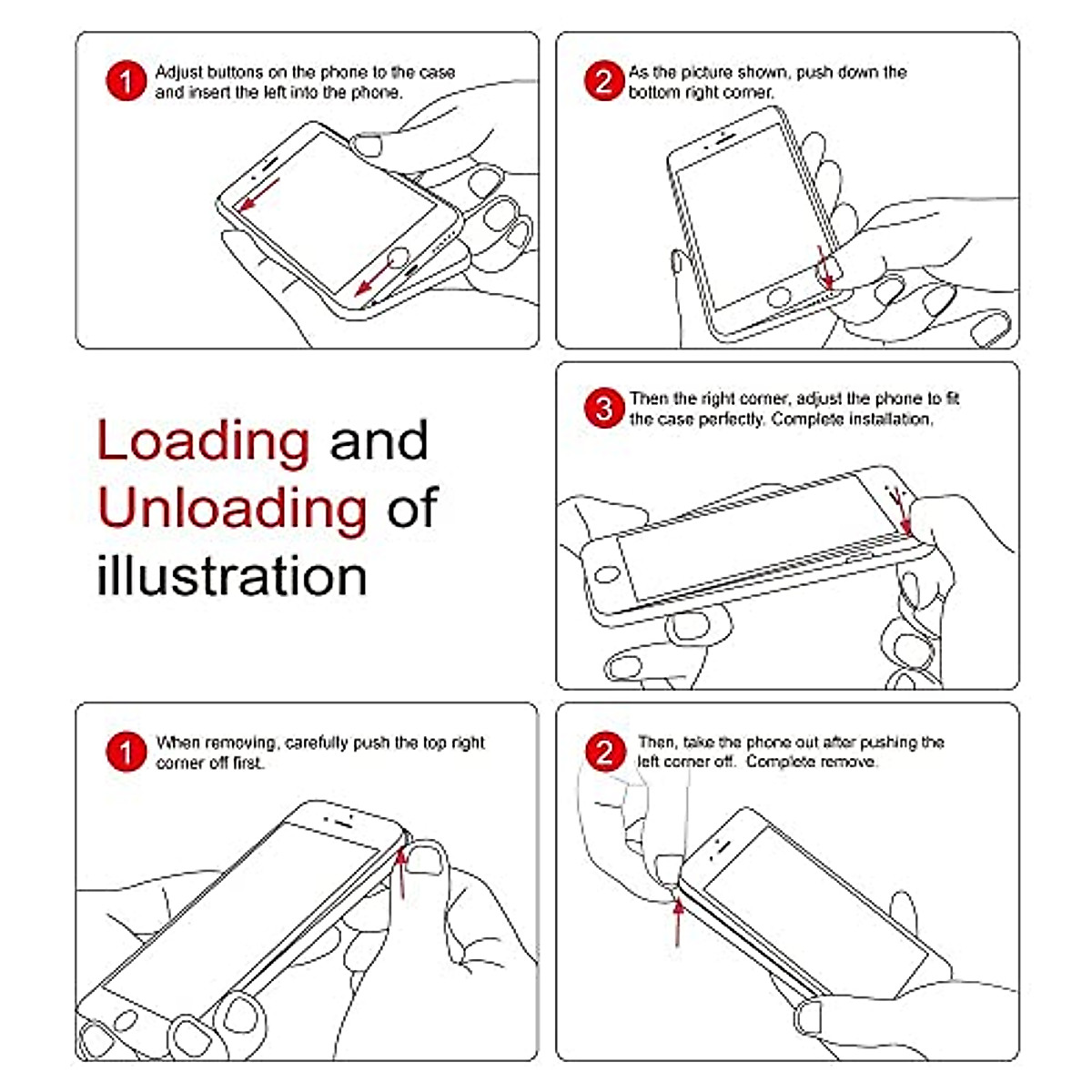 1 Adjust buttons on the phone to the case and insert the left into the phone.

2 As the picture shown, push down the bottom right corner.

Loading and Unloading of illustration

3 Then the right corner, adjust the phone to fit the case perfectly. Complete installation.

1 When removing, carefully push the top right corner off first.

2 Then, take the phone out after pushing the left corner off. Complete remove.