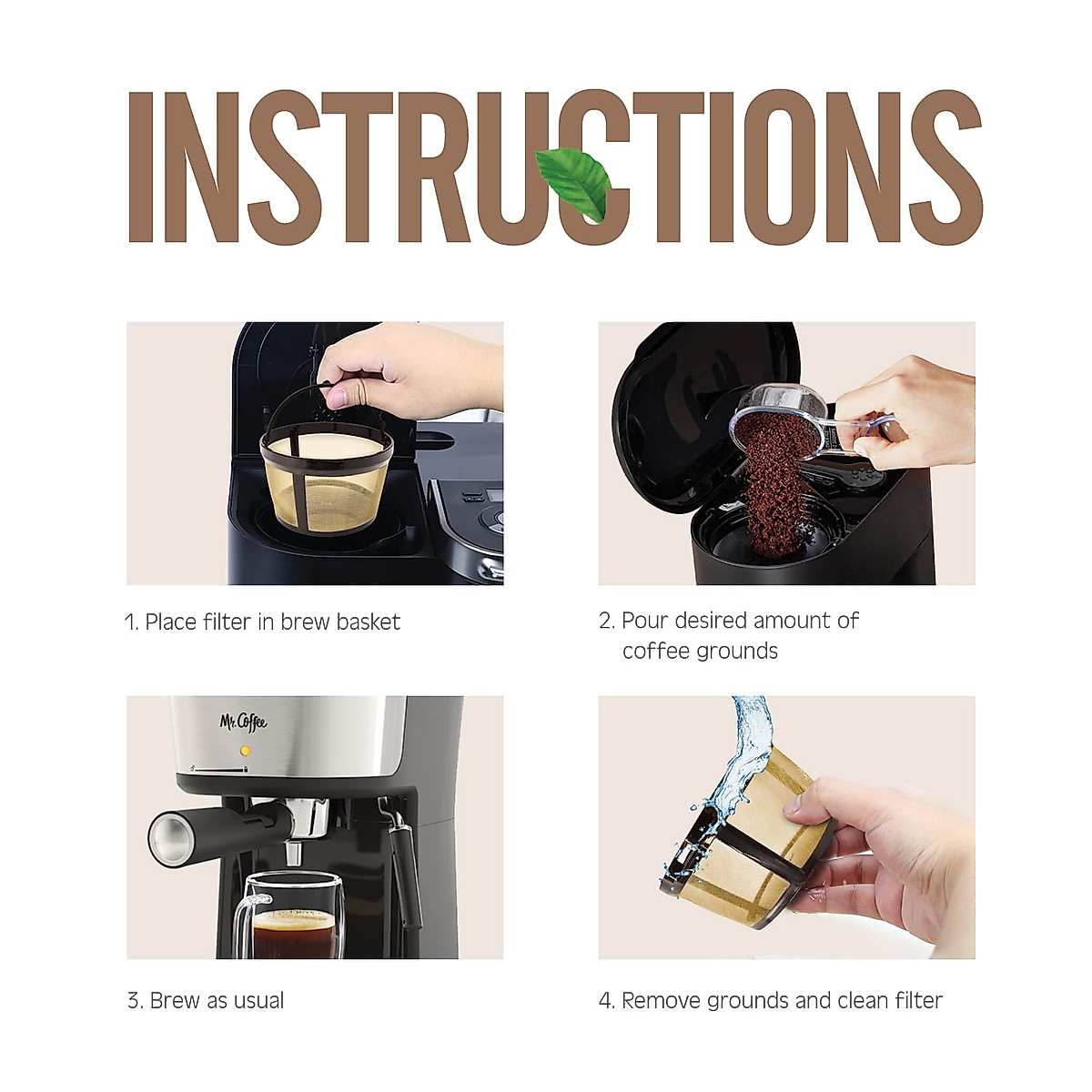 INSTRUCTIONS

1. Place filter in brew basket

2. Pour desired amount of coffee grounds

Mr. Coffee

3. Brew as usual

4. Remove grounds and clean filter