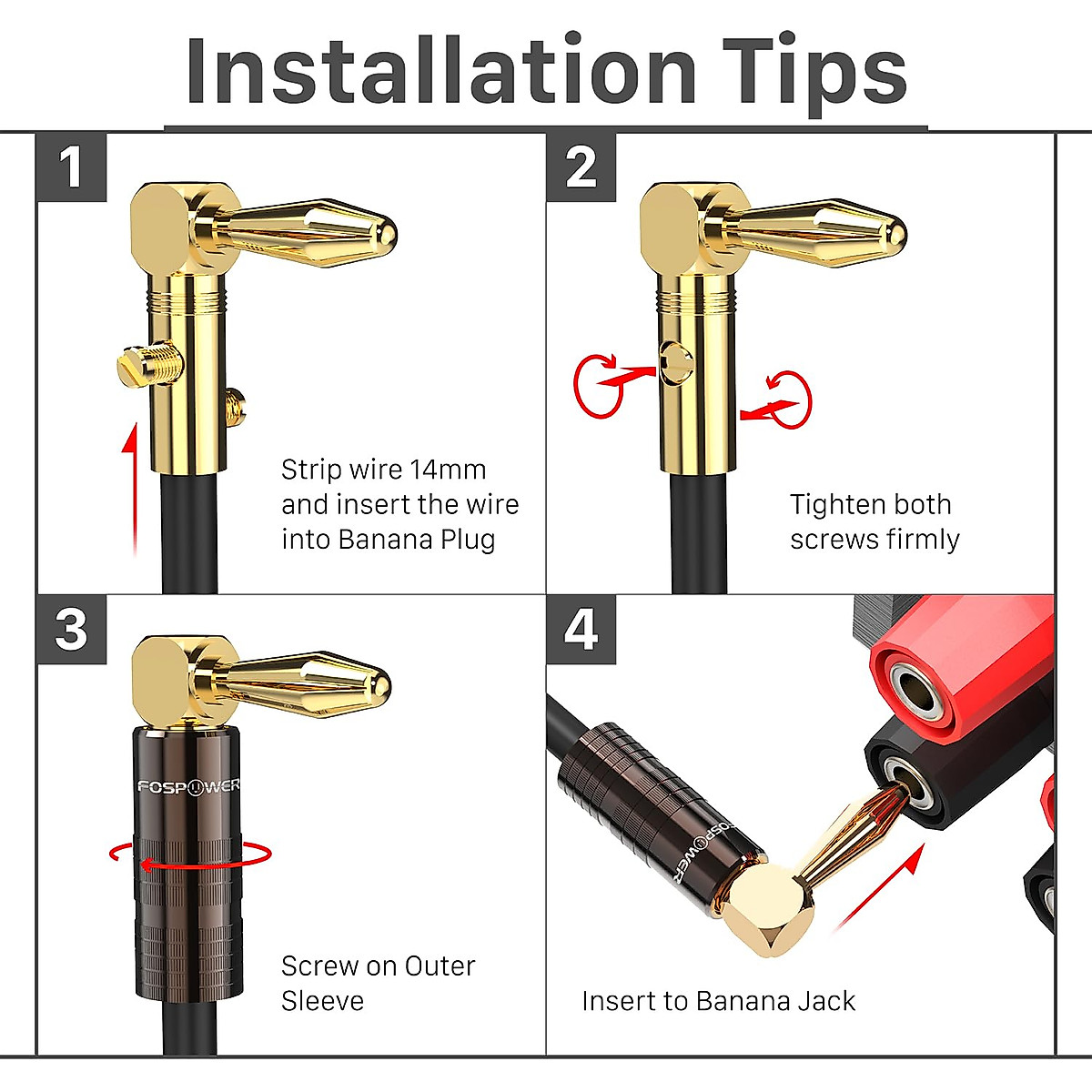 Installation Tips

1

Strip wire 14mm and insert the wire into Banana Plug

2

Tighten both screws firmly

3

FOSPOWER

Screw on Outer Sleeve

4

FOSPOWER

Insert to Banana Jack