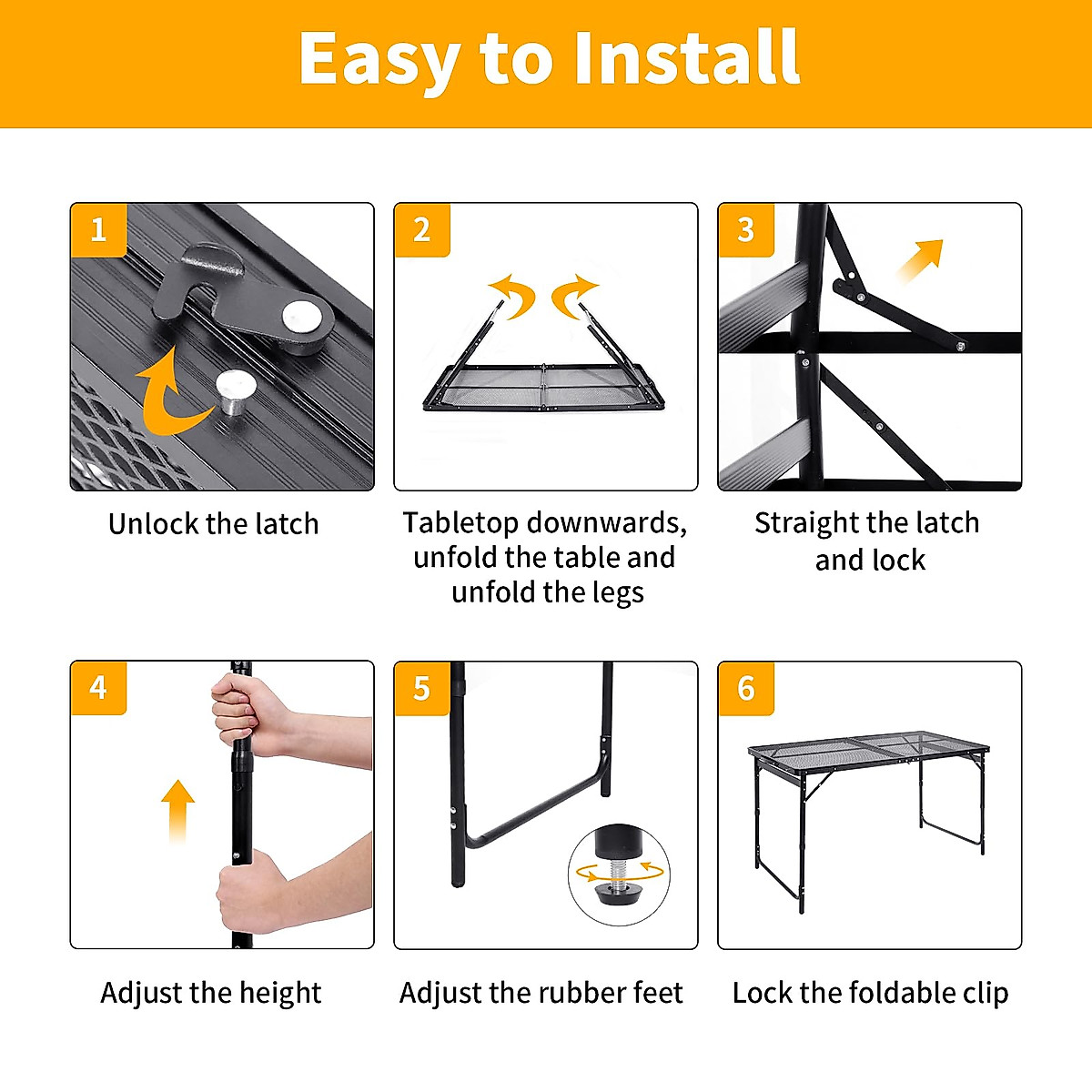 Easy to Install

1

Unlock the latch

2

Tabletop downwards, unfold the table and unfold the legs

3

Straight the latch and lock

4

Adjust the height

5

Adjust the rubber feet

6

Lock the foldable clip