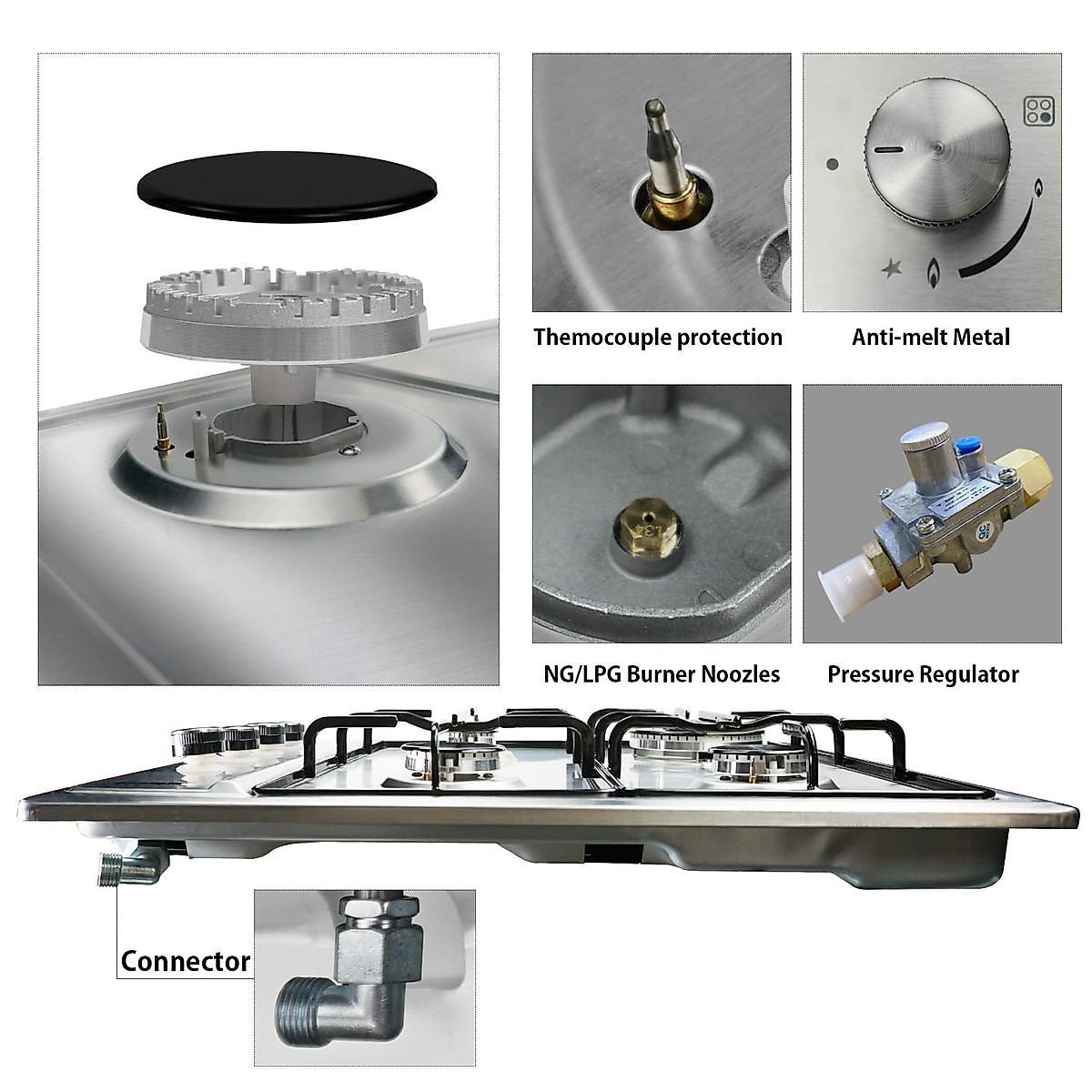 Themocouple protection

Anti-melt Metal

NG/LPG Burner Noozles

Pressure Regulator

Connector