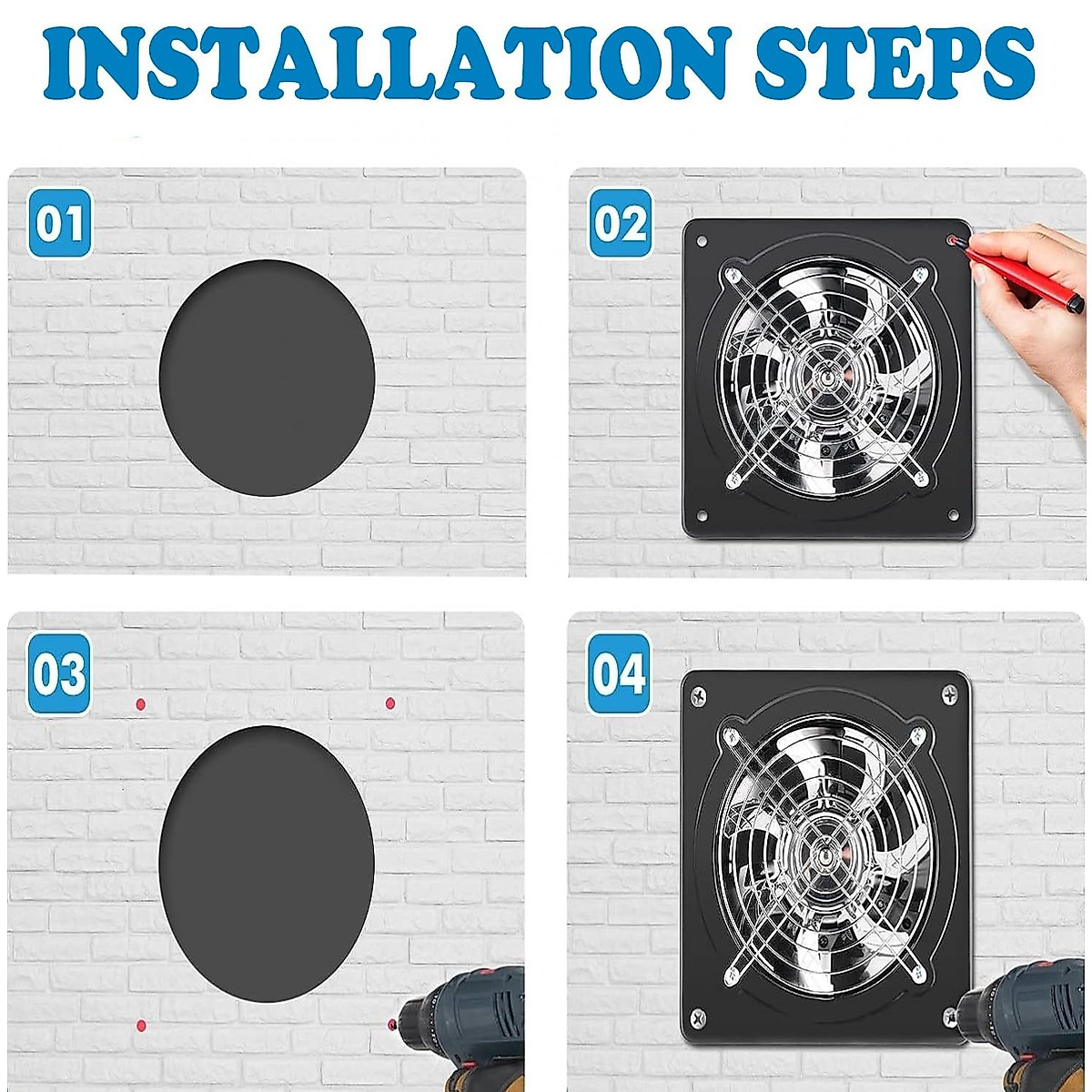 INSTALLATION STEPS

01

02

03

04