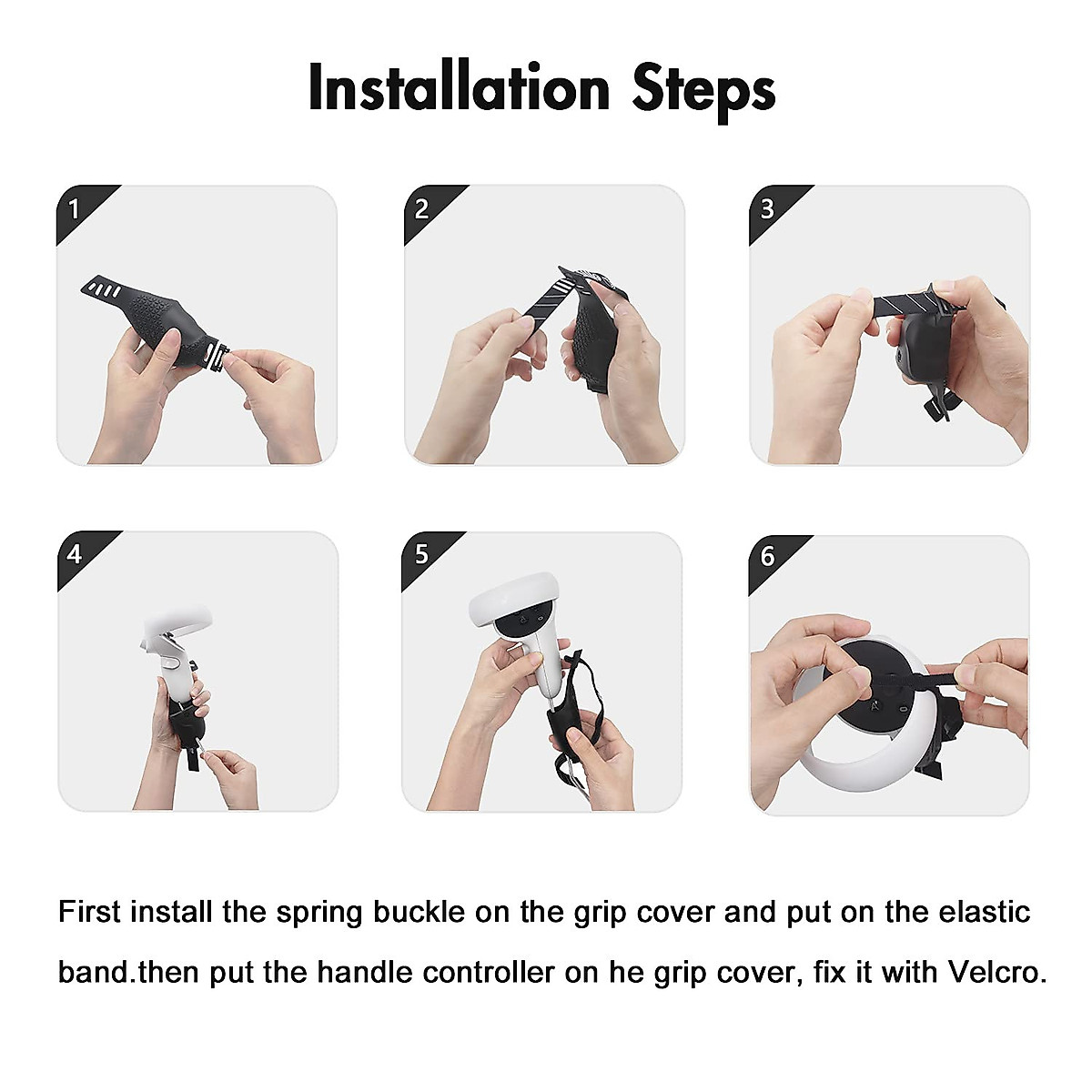 Installation Steps

1

2

3

4

5

6

First install the spring buckle on the grip cover and put on the elastic band.then put the handle controller on he grip cover, fix it with Velcro.