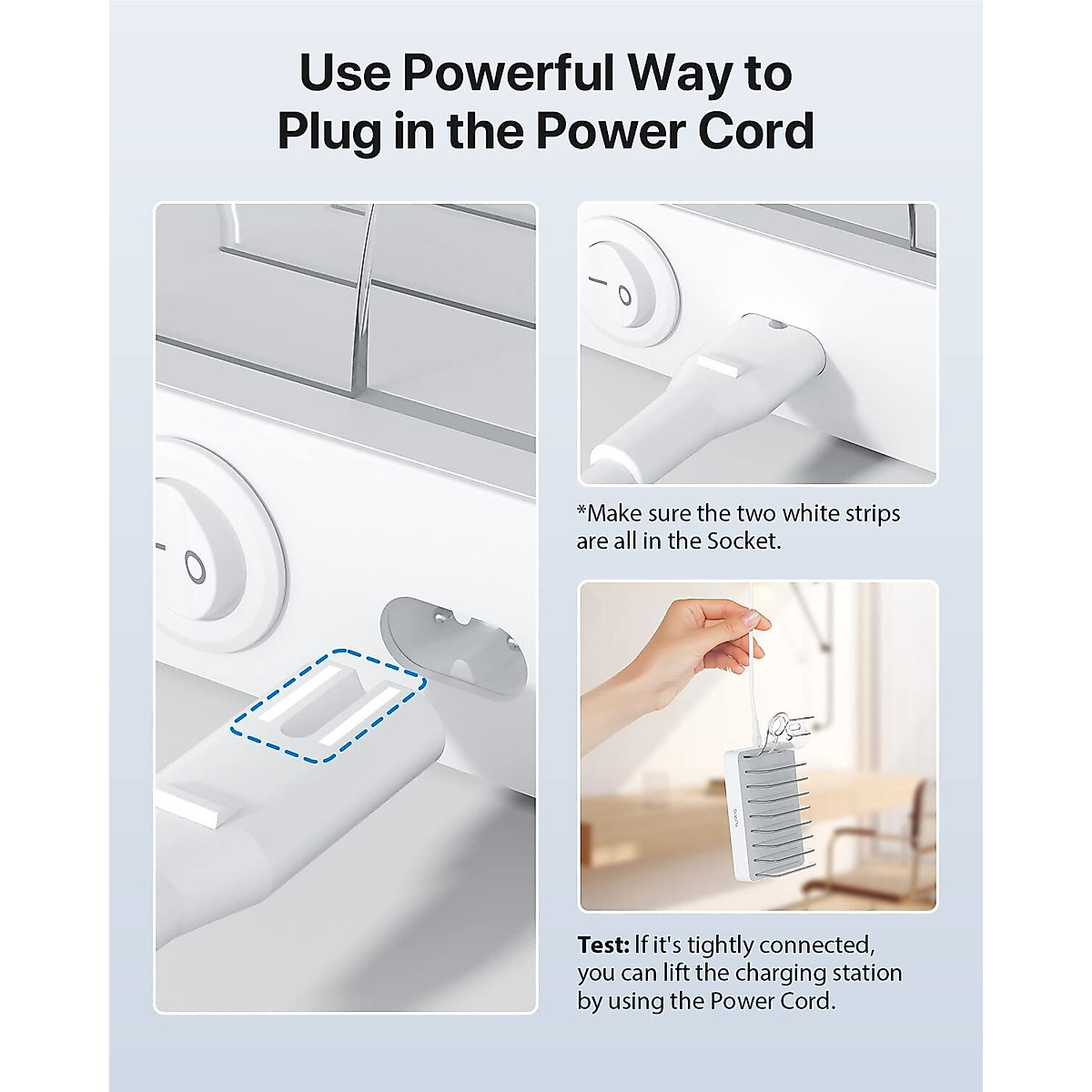 Use Powerful Way to Plug in the Power Cord

*Make sure the two white strips are all in the Socket.

Test: If it's tightly connected, you can lift the charging station by using the Power Cord.