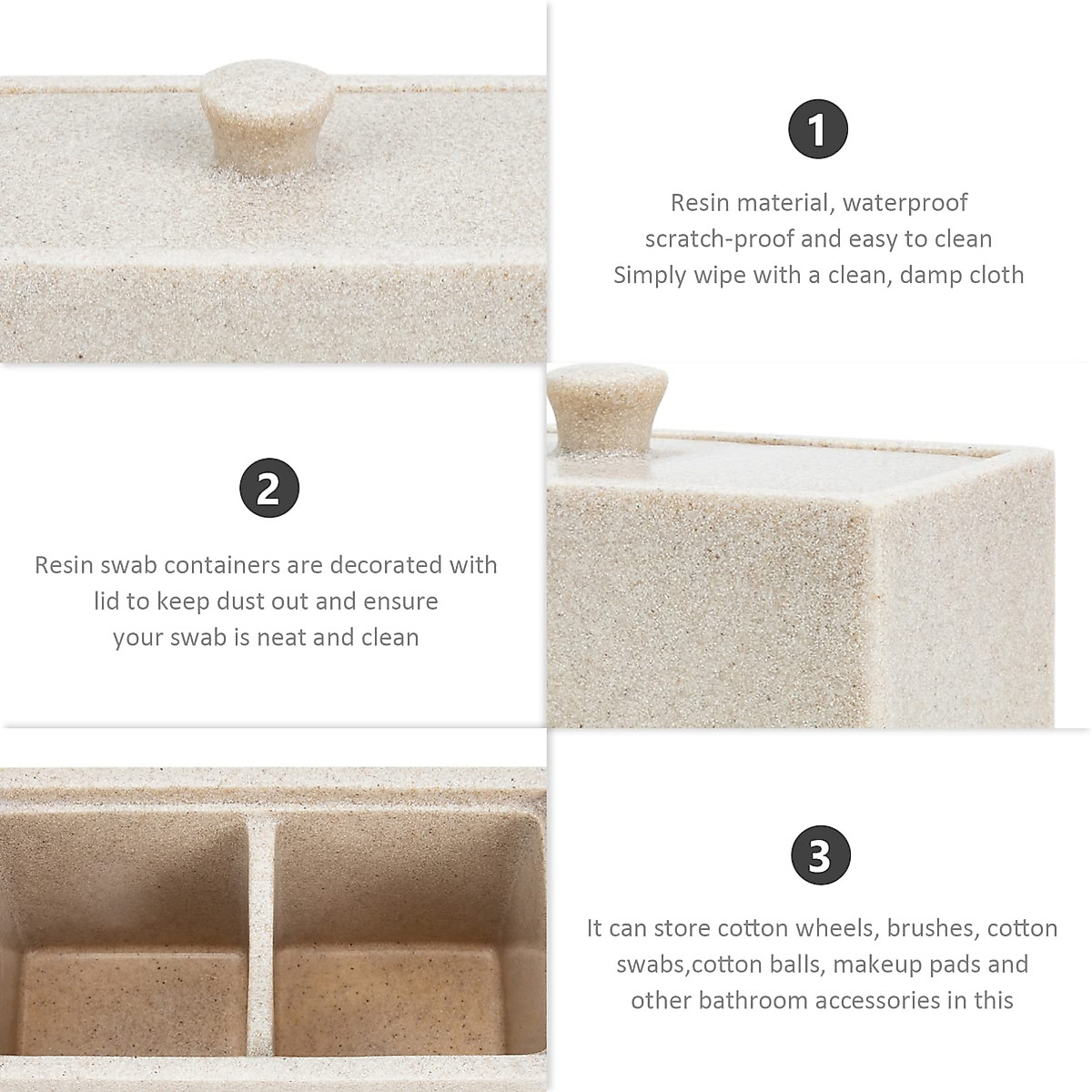 1

Resin material, waterproof
scratch-proof and easy to clean
Simply wipe with a clean, damp cloth

2

Resin swab containers are decorated with
lid to keep dust out and ensure
your swab is neat and clean

3

It can store cotton wheels, brushes, cotton
swabs,cotton balls, makeup pads and
other bathroom accessories in this