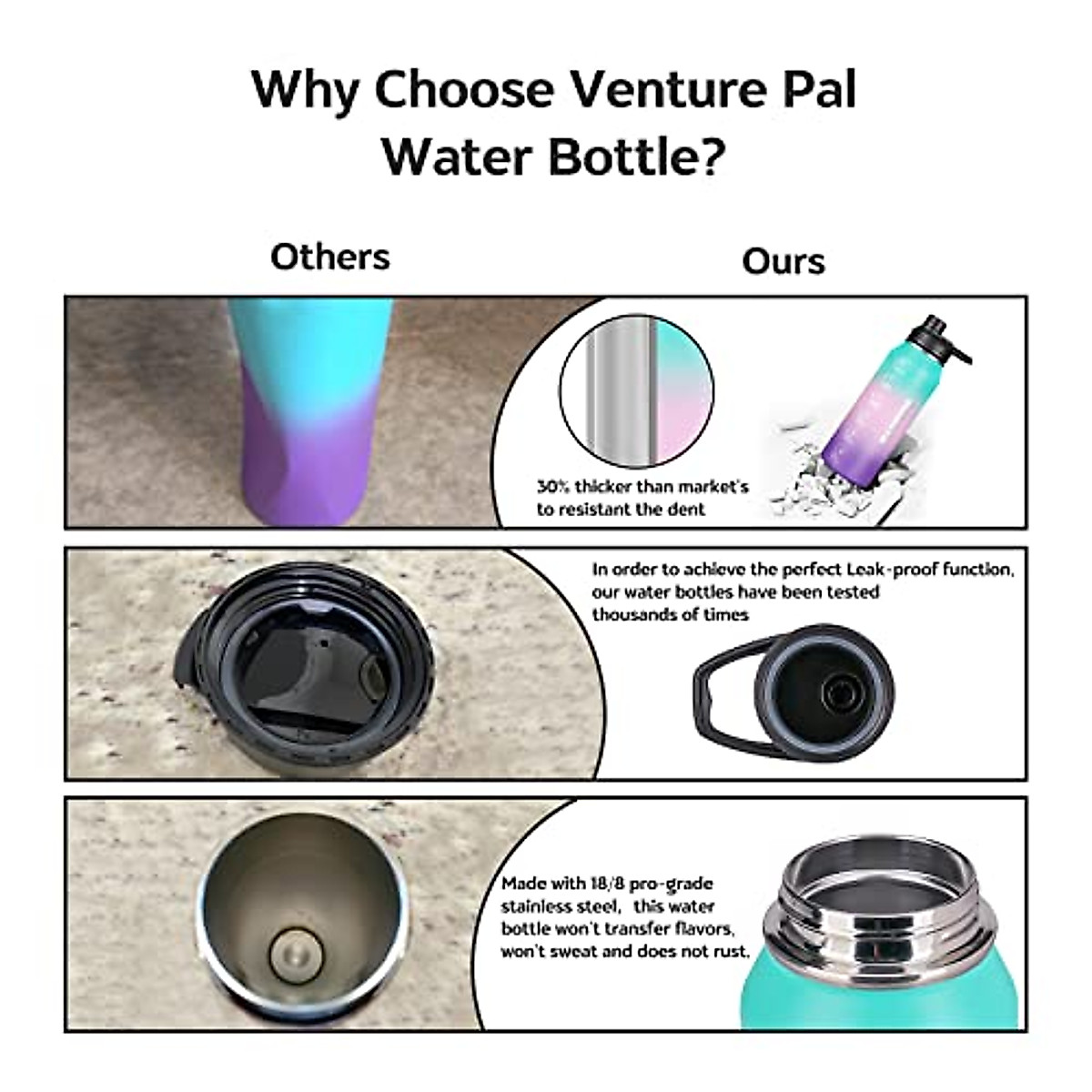 Why Choose Venture Pal Water Bottle?

Others

Ours

30% thicker than market's to resistant the dent

In order to achieve the perfect Leak-proof function, our water bottles have been tested thousands of times

Made with 18/8 pro-grade stainless steel, this water bottle won't transfer flavors, won't sweat and does not rust.