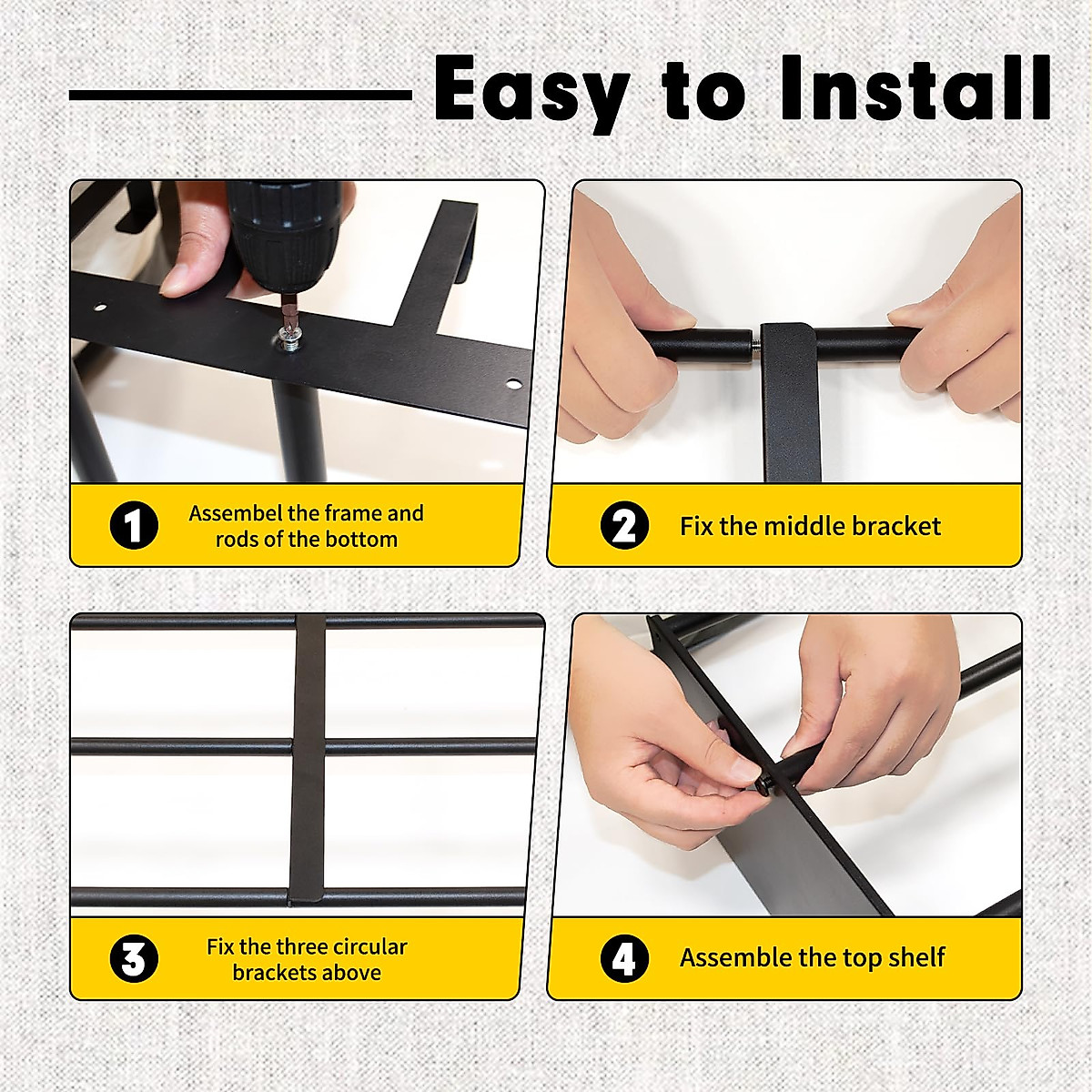 Easy to Install

1 Assembel the frame and rods of the bottom

2 Fix the middle bracket

3 Fix the three circular brackets above

4 Assemble the top shelf