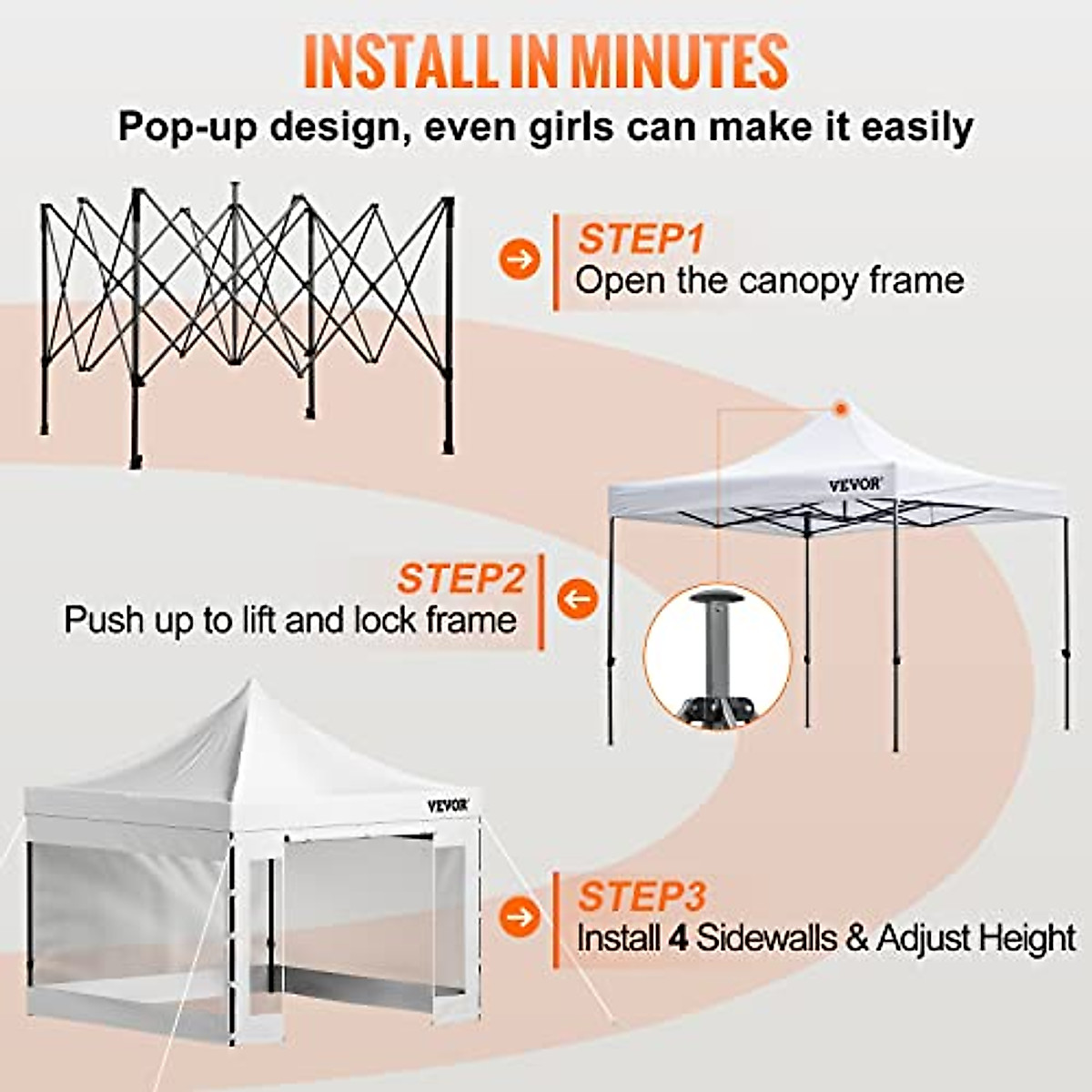 INSTALL IN MINUTES

Pop-up design, even girls can make it easily

STEP1
Open the canopy frame

VEVOR

STEP2
Push up to lift and lock frame

VEVOR

STEP3
Install 4 Sidewalls & Adjust Height