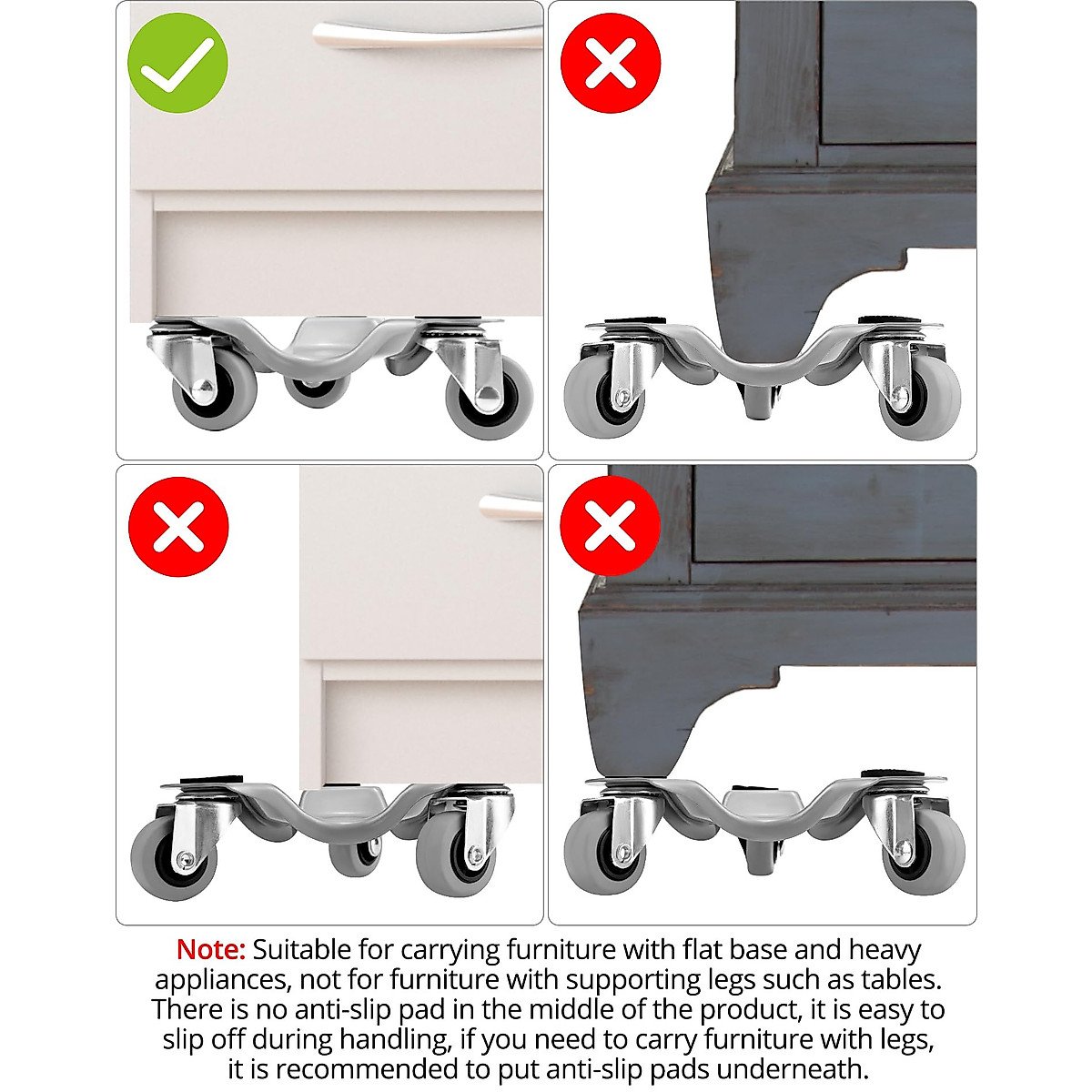 Note: Suitable for carrying furniture with flat base and heavy appliances, not for furniture with supporting legs such as tables. There is no anti-slip pad in the middle of the product, it is easy to slip off during handling, if you need to carry furniture with legs, it is recommended to put anti-slip pads underneath.