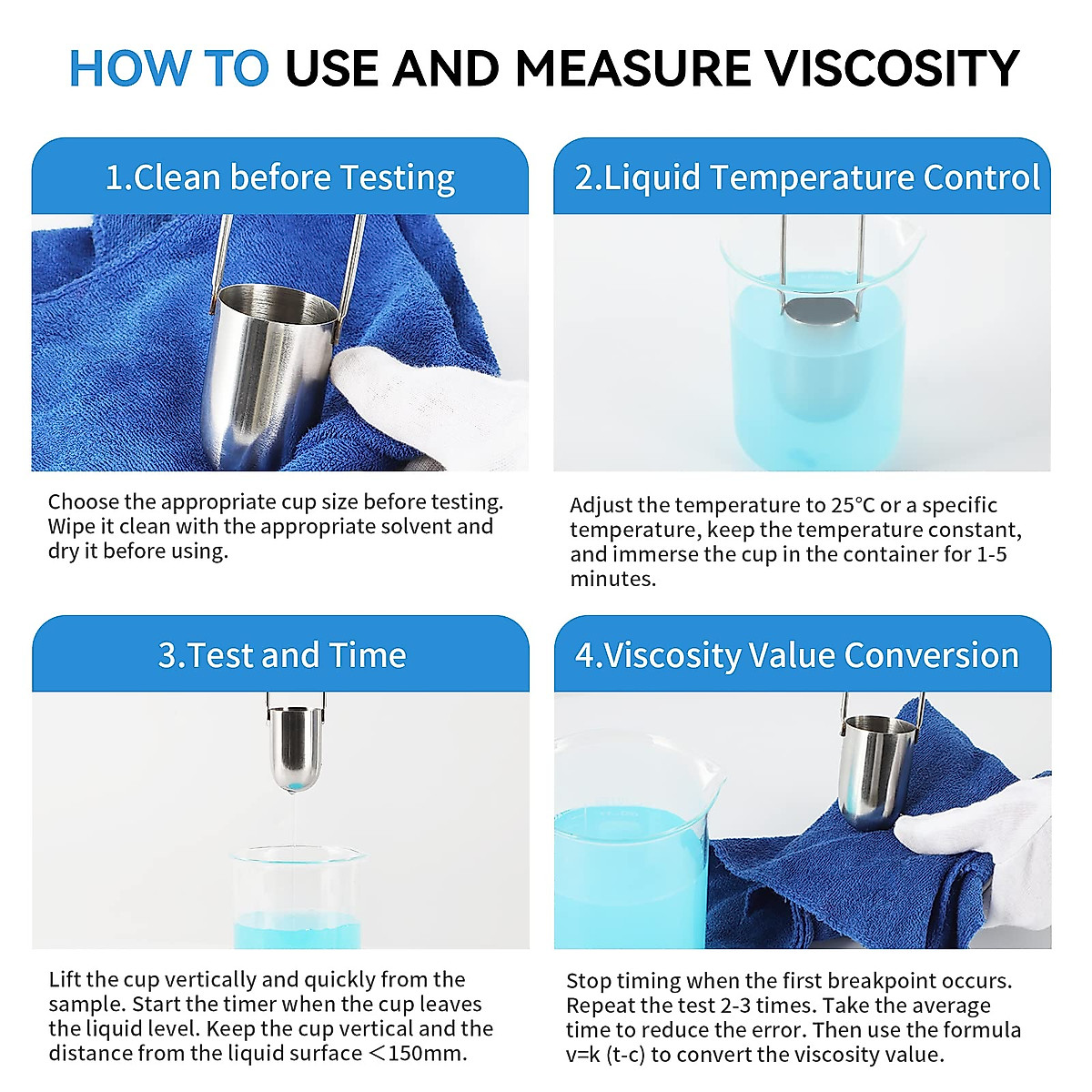 HOW TO USE AND MEASURE VISCOSITY

1.Clean before Testing

Choose the appropriate cup size before testing. Wipe it clean with the appropriate solvent and dry it before using.

2.Liquid Temperature Control

Adjust the temperature to 25°C or a specific temperature, keep the temperature constant, and immerse the cup in the container for 1-5 minutes.

3.Test and Time

Lift the cup vertically and quickly from the sample. Start the timer when the cup leaves the liquid level. Keep the cup vertical and the distance from the liquid surface ＜150mm.

4.Viscosity Value Conversion

Stop timing when the first breakpoint occurs. Repeat the test 2-3 times. Take the average time to reduce the error. Then use the formula v=k (t-c) to convert the viscosity value.