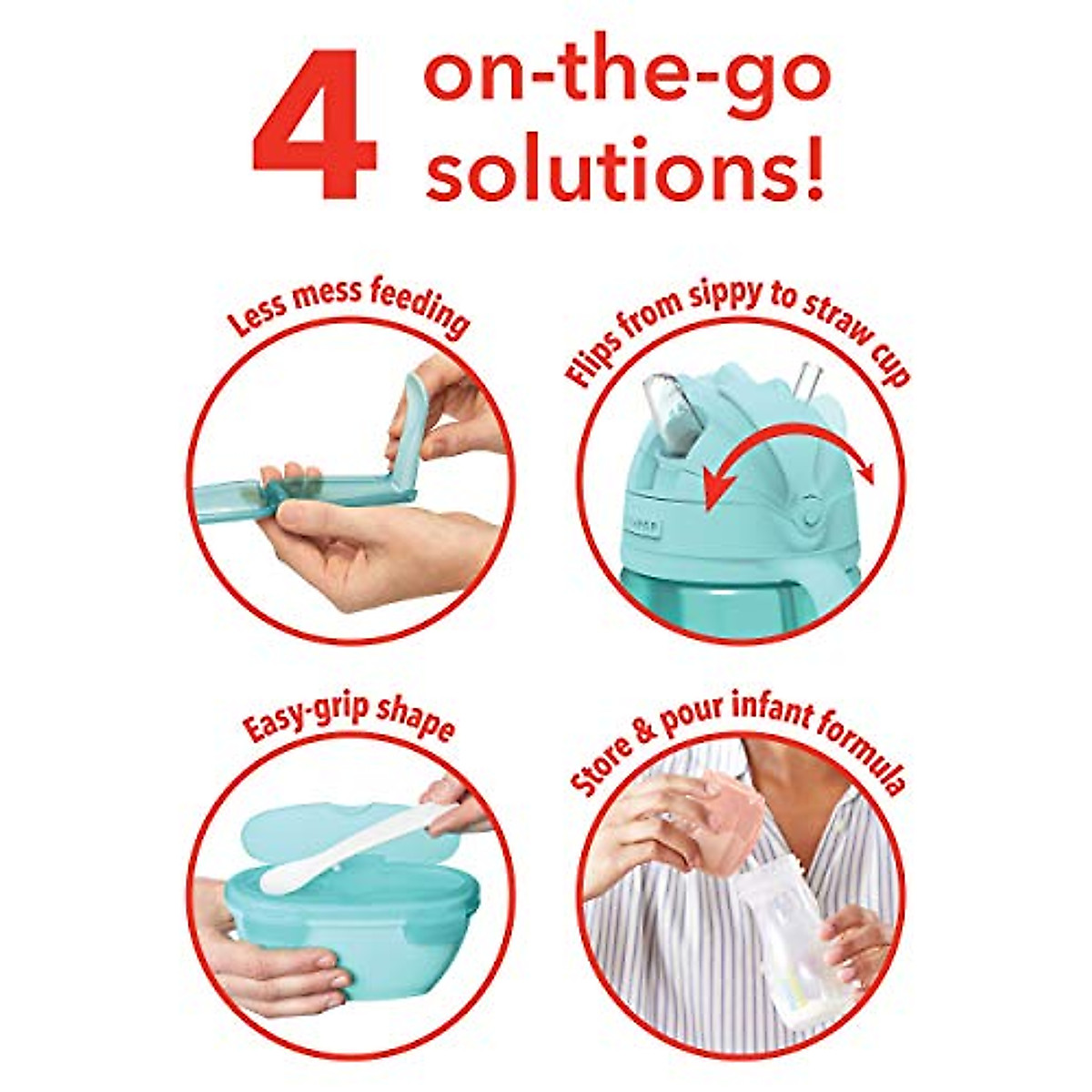 4 on-the-go solutions!

Less mess feeding

Flips from sippy to straw cup

Easy-grip shape

Store & pour infant formula