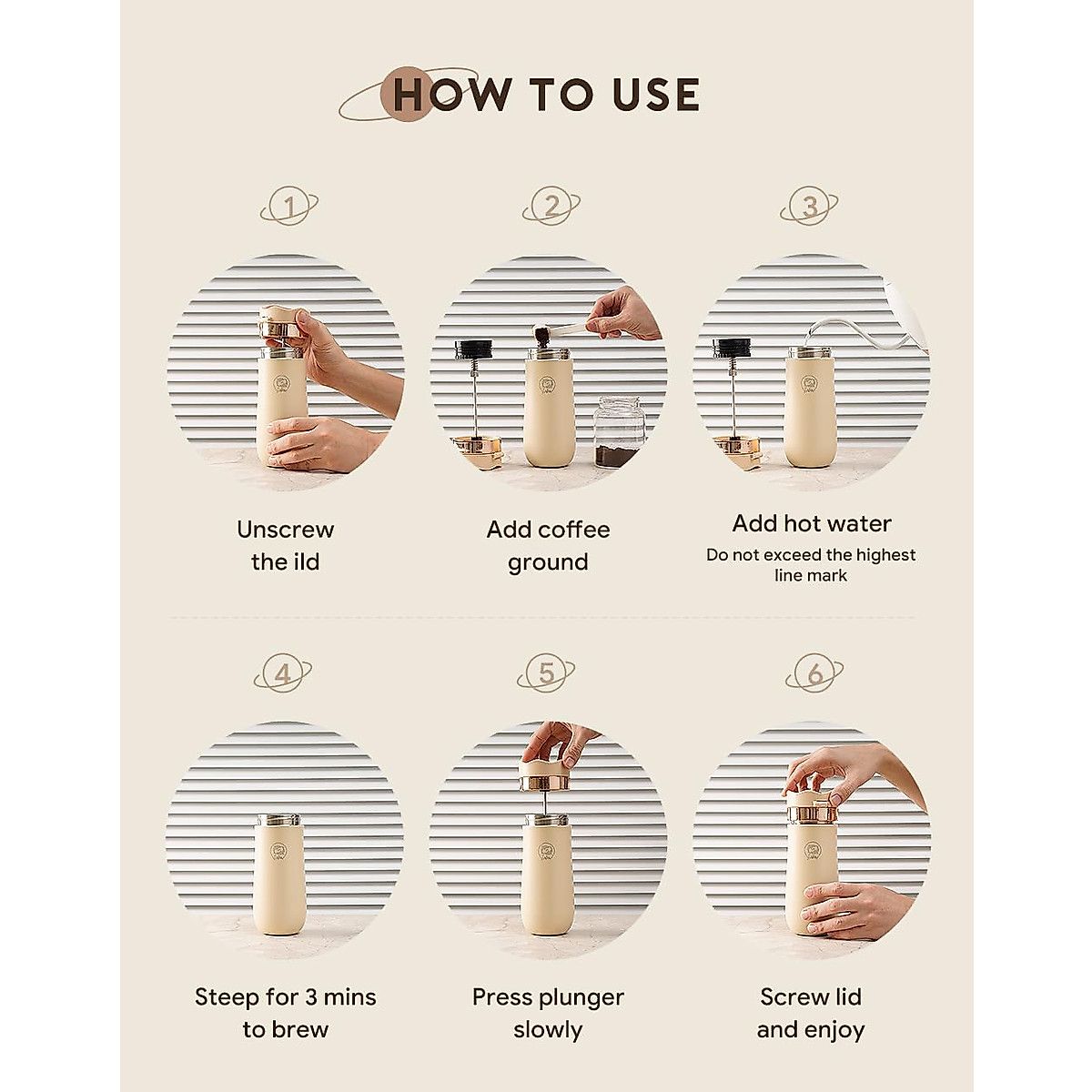 HOW TO USE

1

Unscrew the ild

2

Add coffee ground

3

Add hot water

Do not exceed the highest line mark

4

Steep for 3 mins to brew

5

Press plunger slowly

6

Screw lid and enjoy