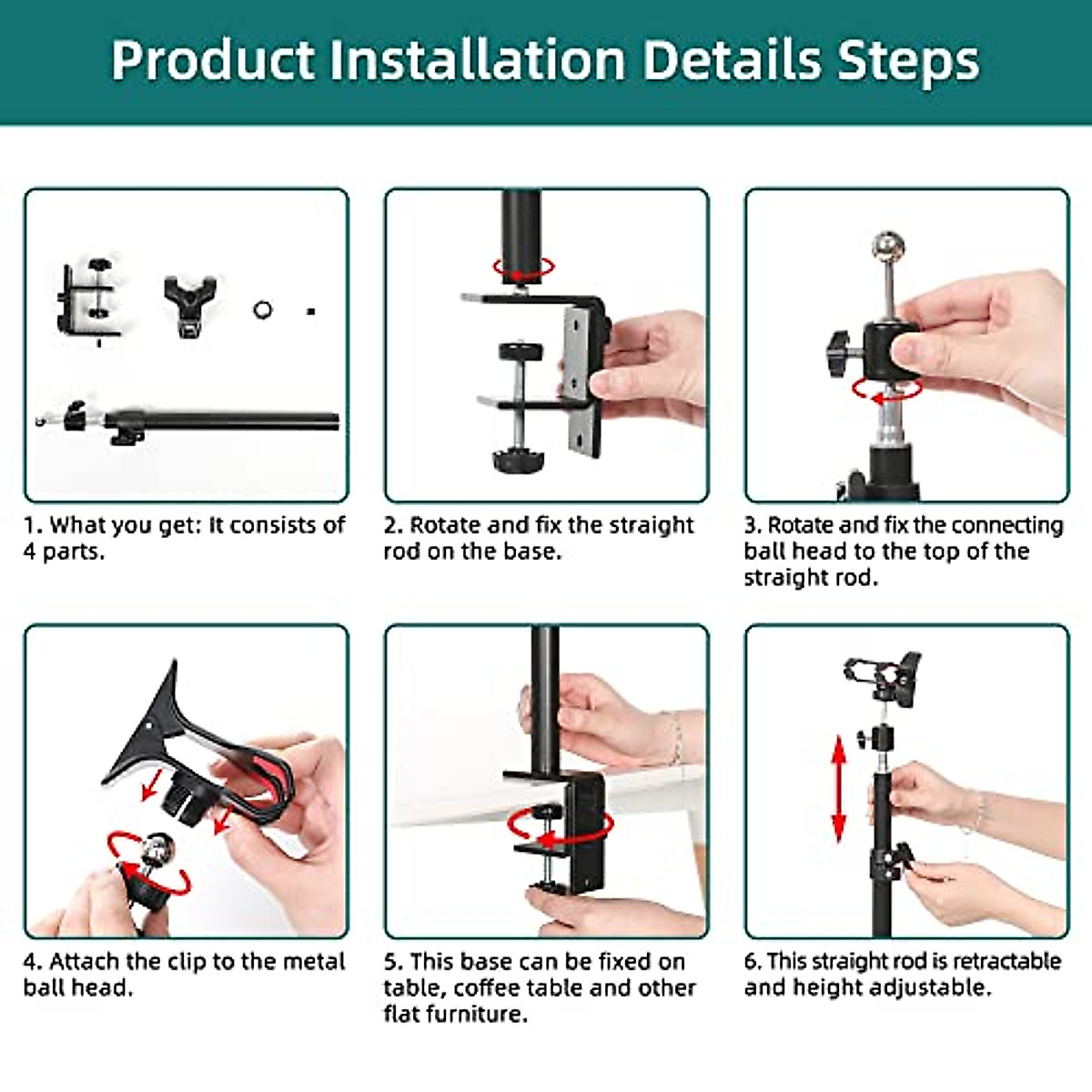 Product Installation Details Steps

1. What you get: It consists of 4 parts.

2. Rotate and fix the straight rod on the base.

3. Rotate and fix the connecting ball head to the top of the straight rod.

4. Attach the clip to the metal ball head.

5. This base can be fixed on table, coffee table and other flat furniture.

6. This straight rod is retractable and height adjustable.