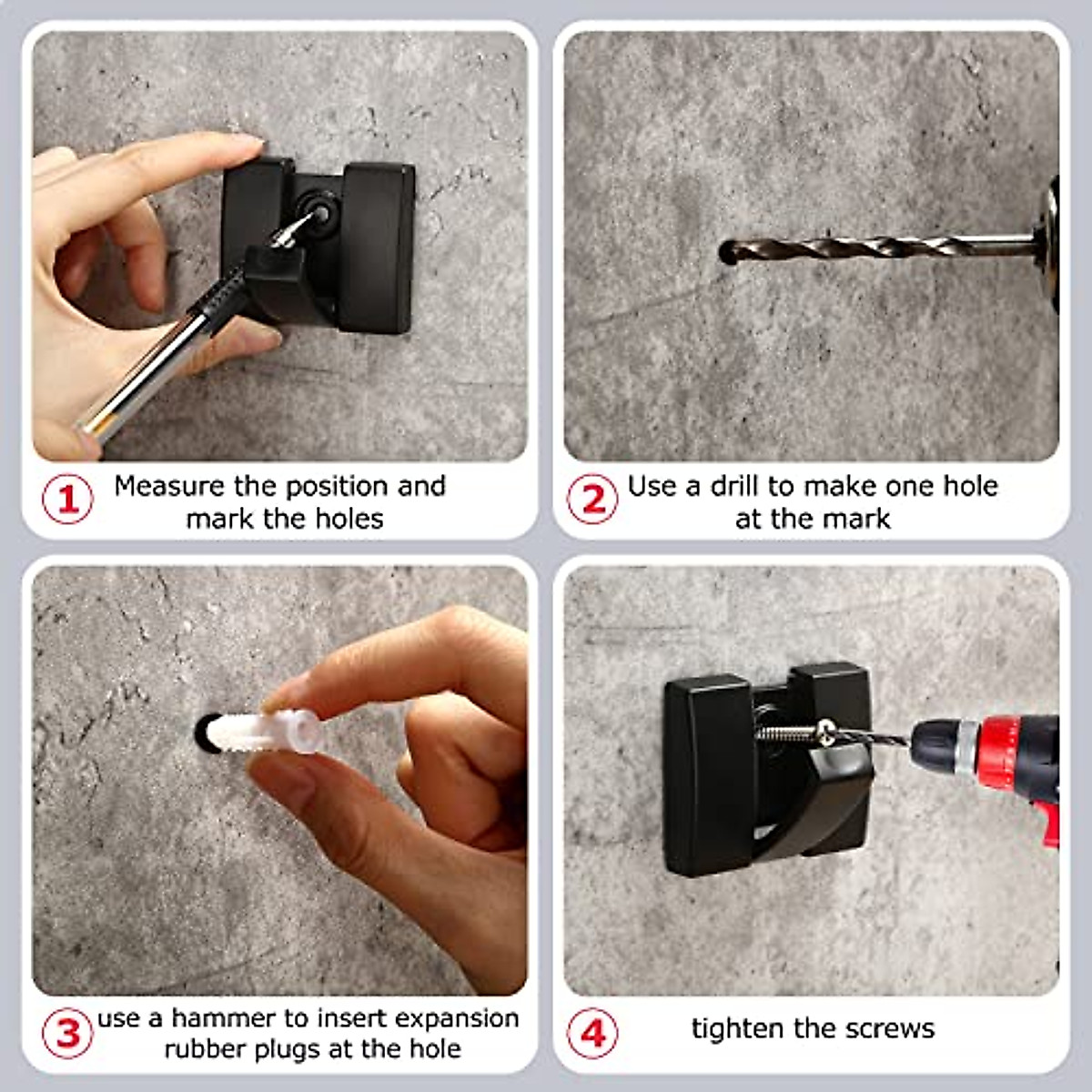 1 Measure the position and mark the holes

2 Use a drill to make one hole at the mark

3 use a hammer to insert expansion rubber plugs at the hole

4 tighten the screws