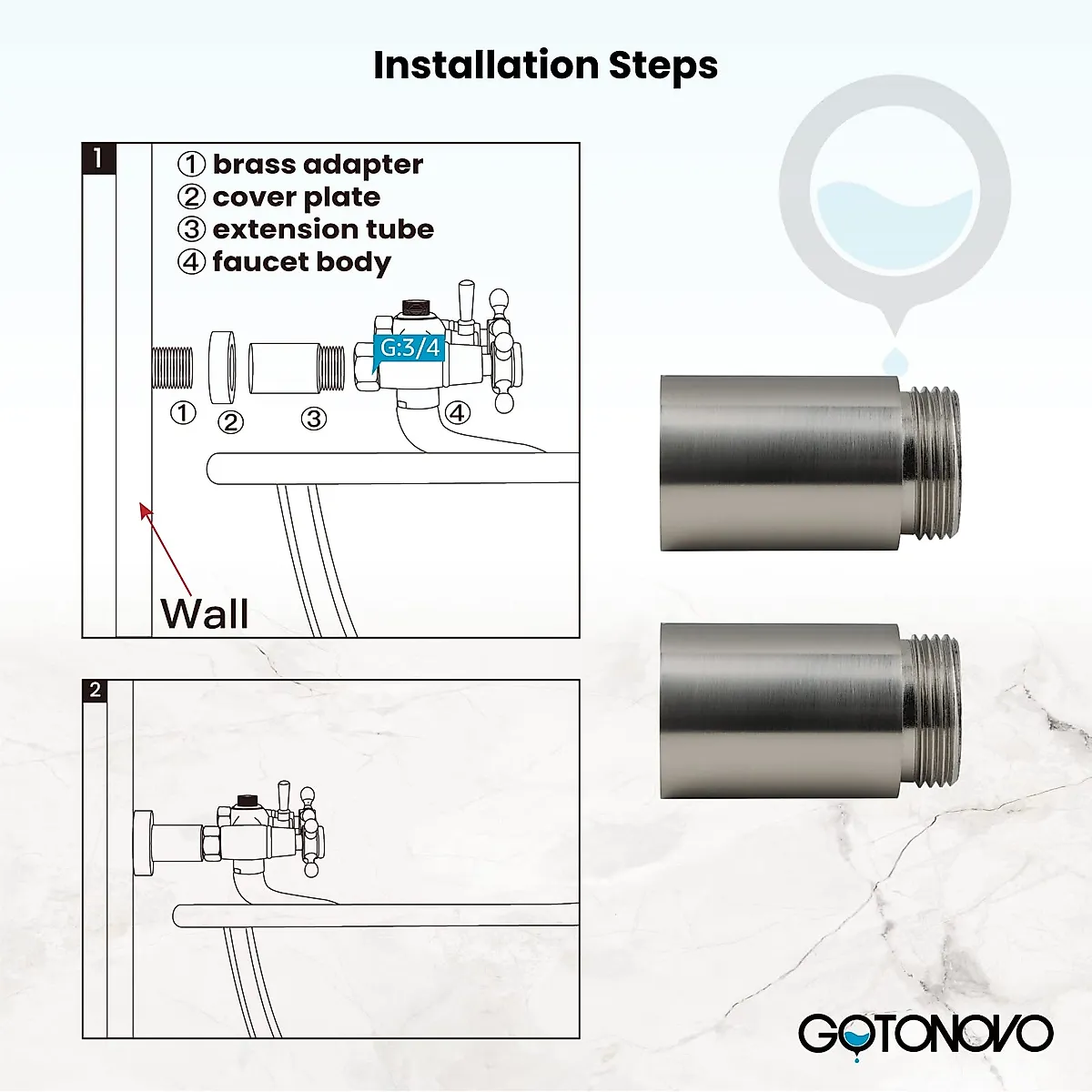 Installation Steps

1

① brass adapter
② cover plate
③ extension tube
④ faucet body

G:3/4

① ② ③ ④

Wall

2

GOTONOVO