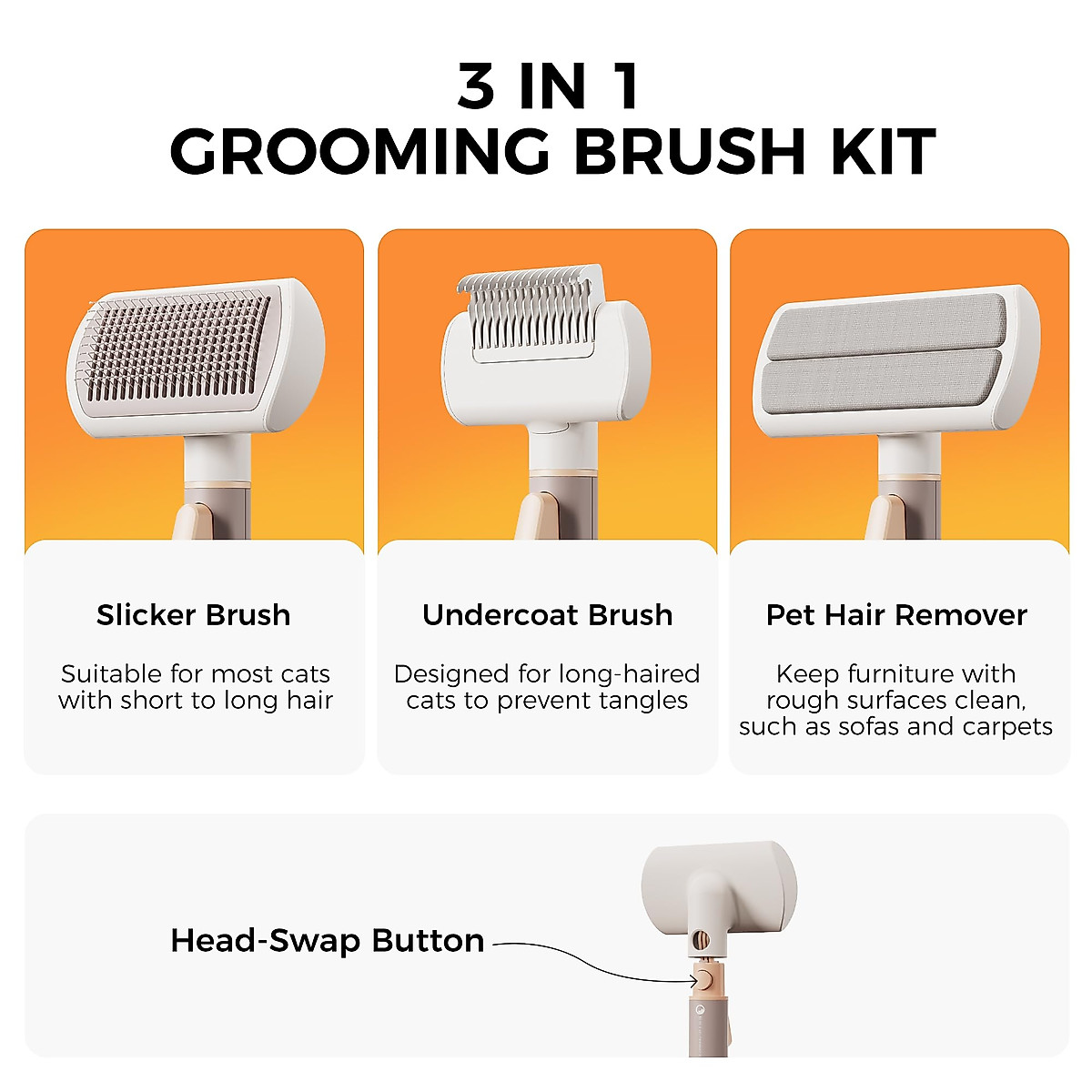 3 IN 1
GROOMING BRUSH KIT

Slicker Brush

Suitable for most cats with short to long hair

Undercoat Brush

Designed for long-haired cats to prevent tangles

Pet Hair Remover

Keep furniture with rough surfaces clean, such as sofas and carpets

Head-Swap Button