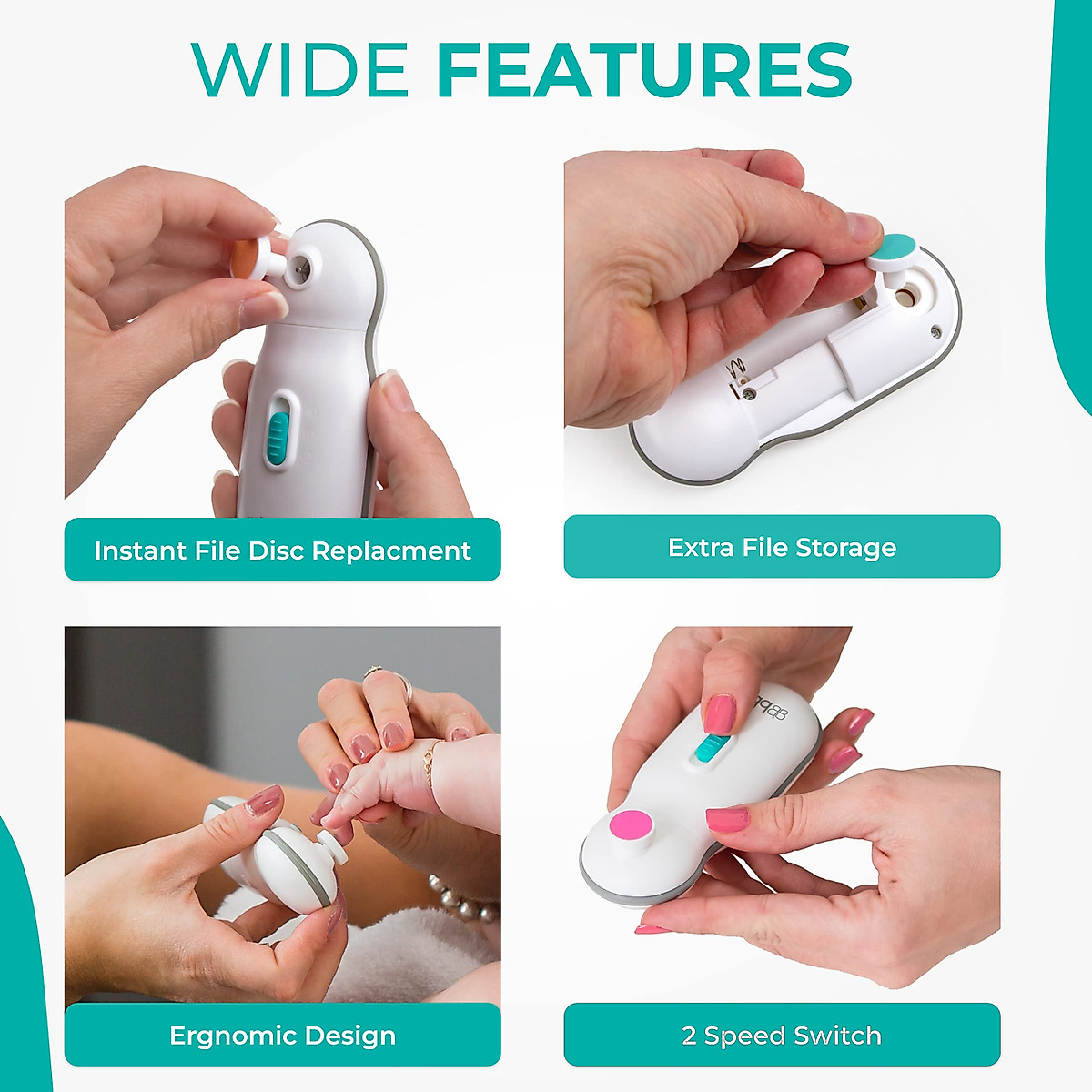 WIDE FEATURES

Instant File Disc Replacment

Extra File Storage

Ergnomic Design

2 Speed Switch