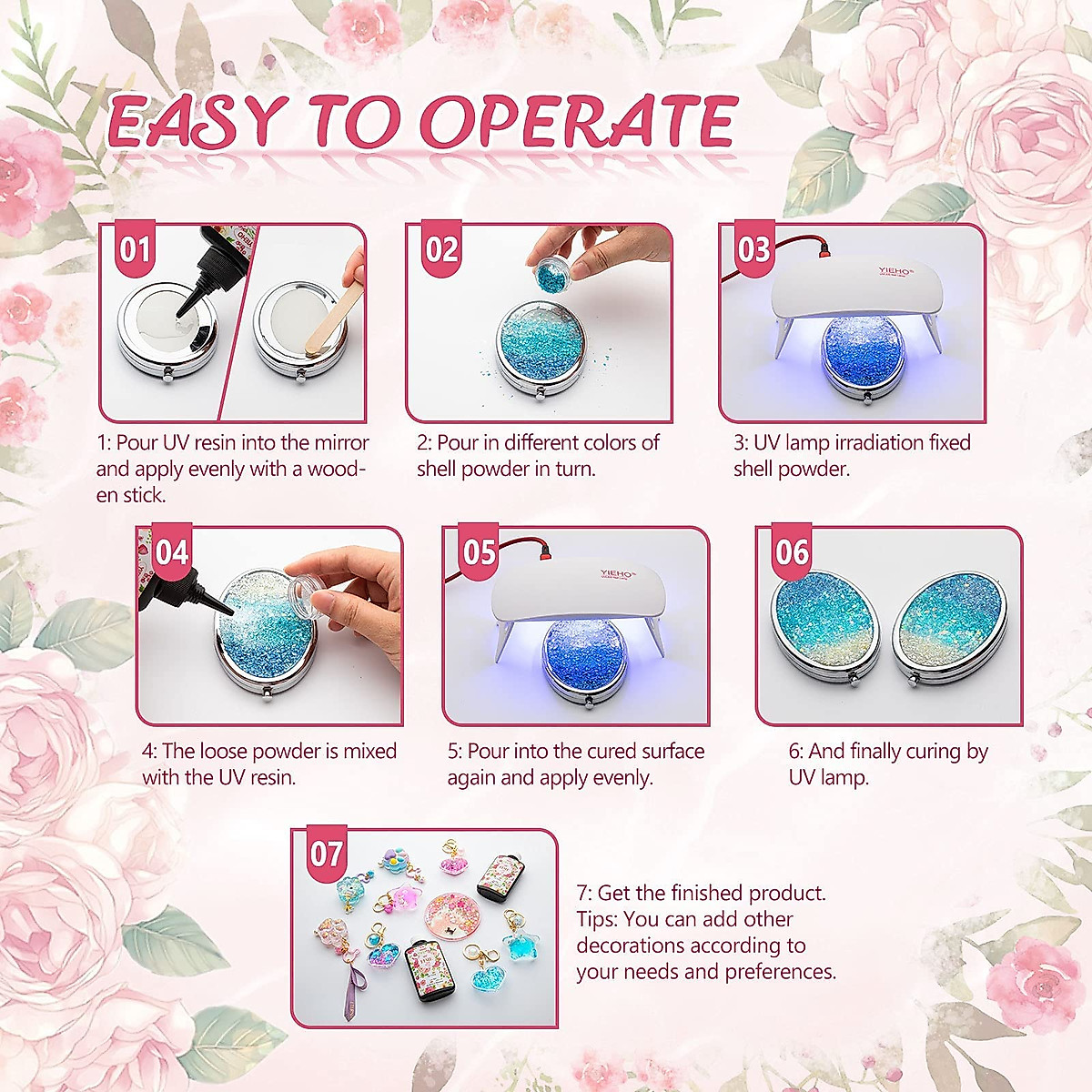 EASY TO OPERATE

01

1: Pour UV resin into the mirror and apply evenly with a wooden stick.

02

2: Pour in different colors of shell powder in turn.

03

YIEHO

3: UV lamp irradiation fixed shell powder.

04

4: The loose powder is mixed with the UV resin.

05

YIEHO

5: Pour into the cured surface again and apply evenly.

06

6: And finally curing by UV lamp.

07

7: Get the finished product.
Tips: You can add other decorations according to your needs and preferences.