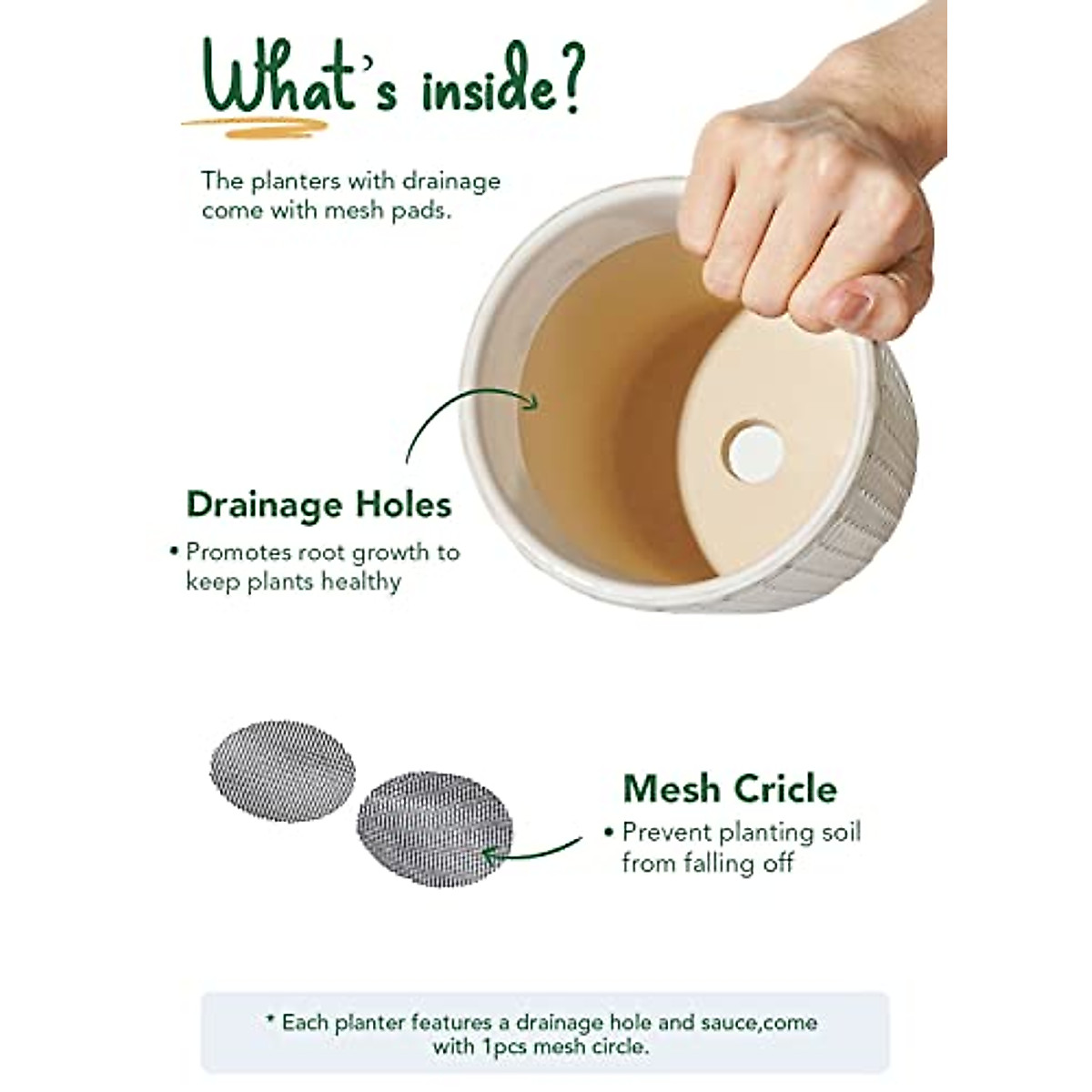 What's inside?

The planters with drainage come with mesh pads.

Drainage Holes

• Promotes root growth to keep plants healthy

Mesh Cricle

• Prevent planting soil from falling off

* Each planter features a drainage hole and sauce,come with 1pcs mesh circle.