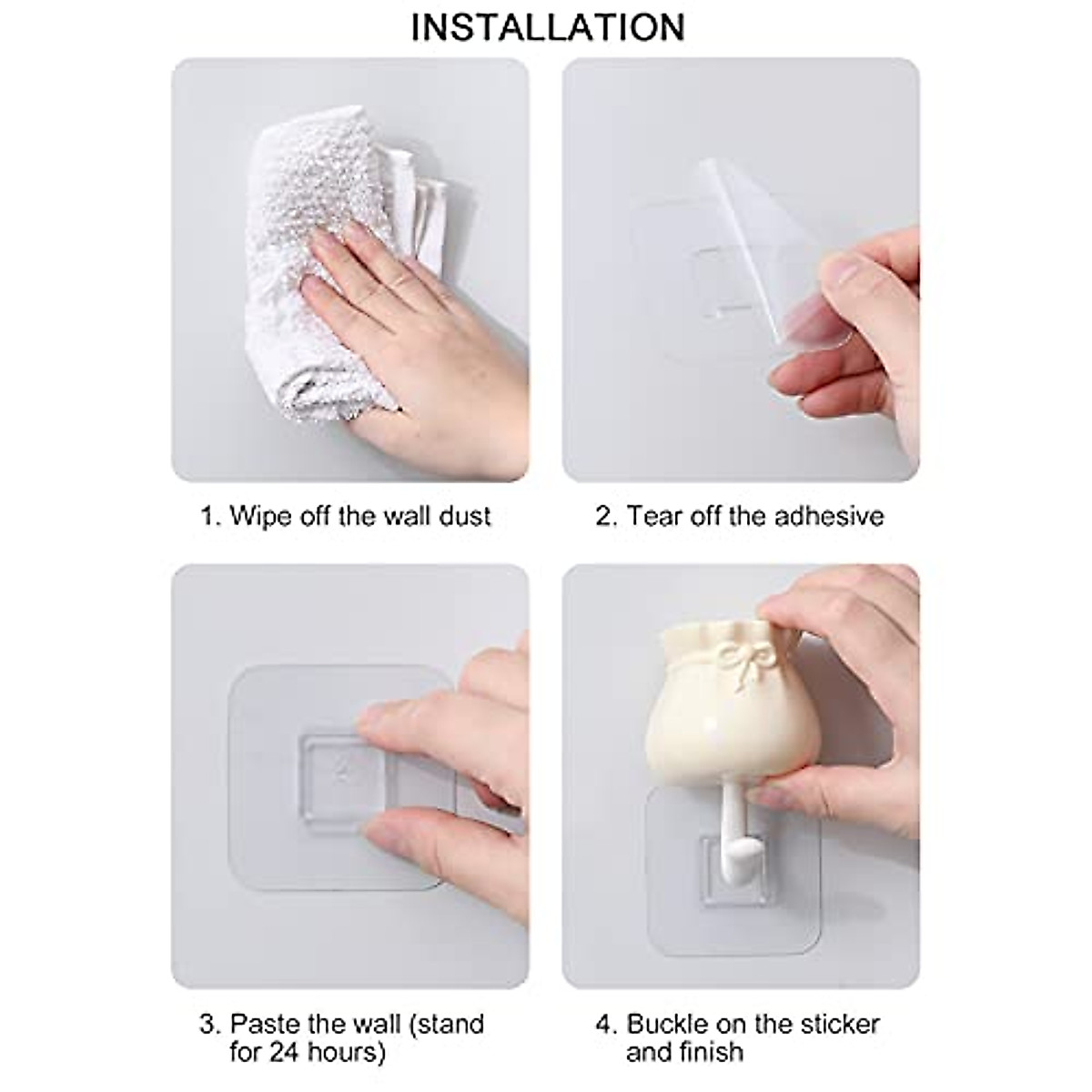 INSTALLATION

1. Wipe off the wall dust

2. Tear off the adhesive

3. Paste the wall (stand for 24 hours)

4. Buckle on the sticker and finish