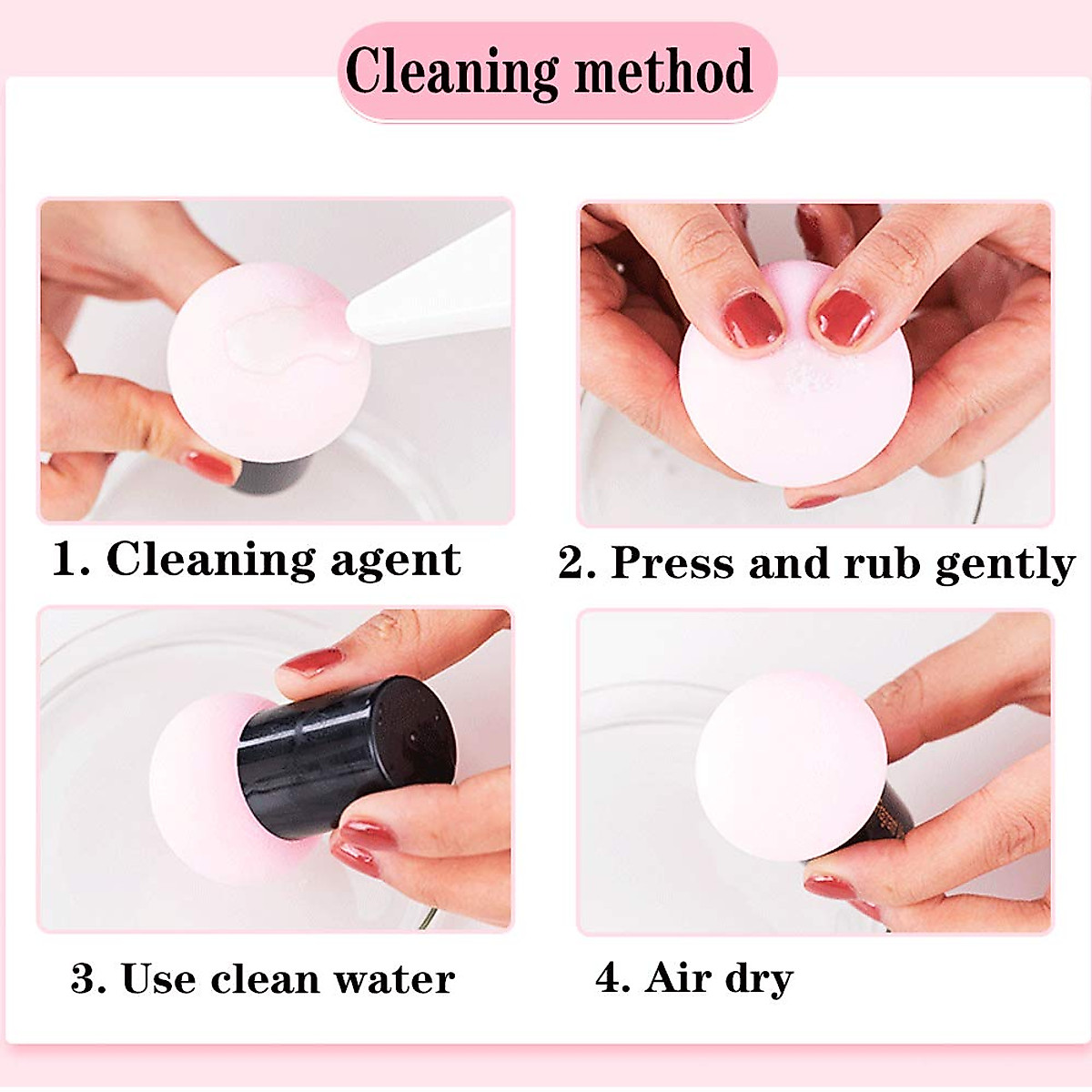 Cleaning method

1. Cleaning agent

2. Press and rub gently

3. Use clean water

4. Air dry