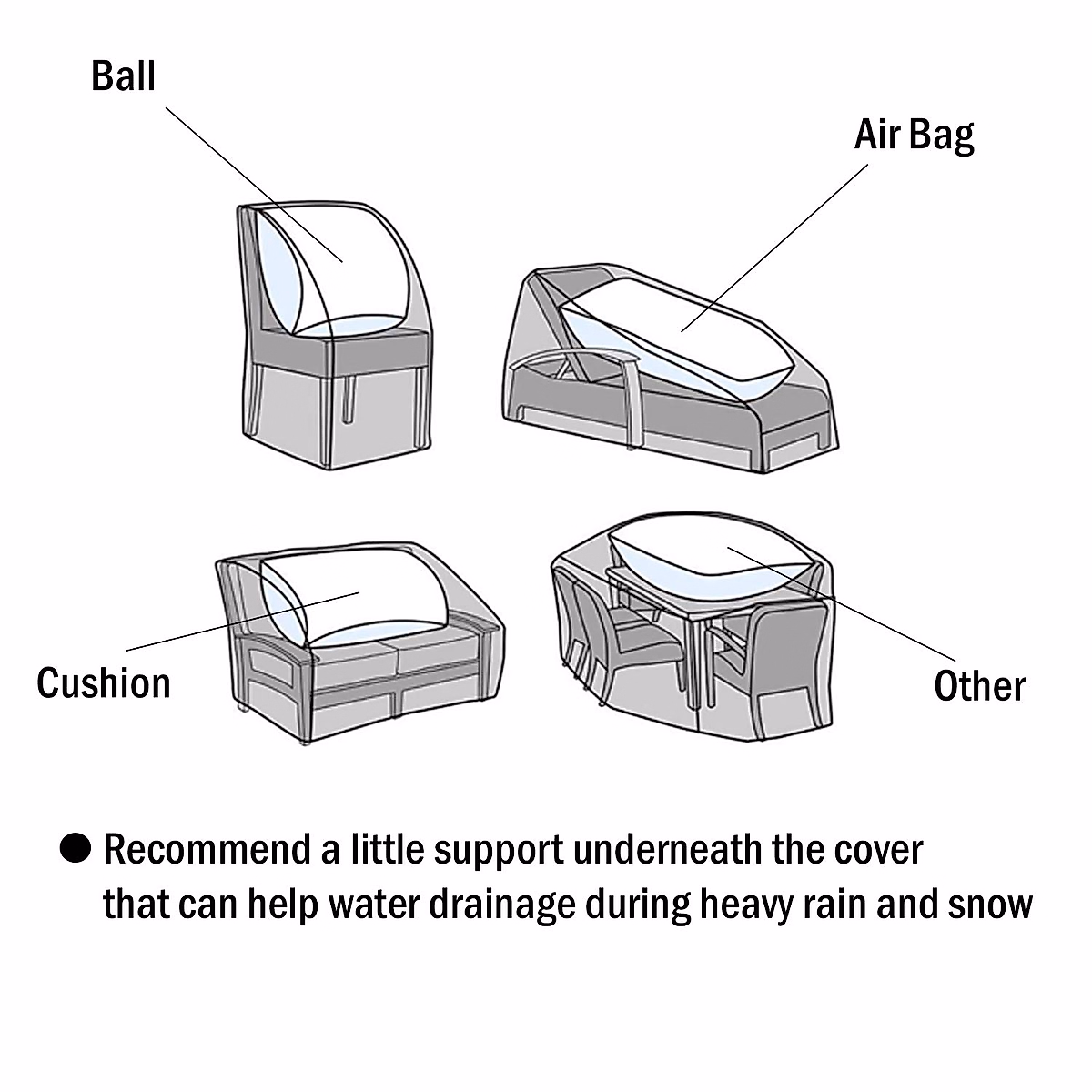 Ball

Air Bag

Cushion

Other

● Recommend a little support underneath the cover that can help water drainage during heavy rain and snow